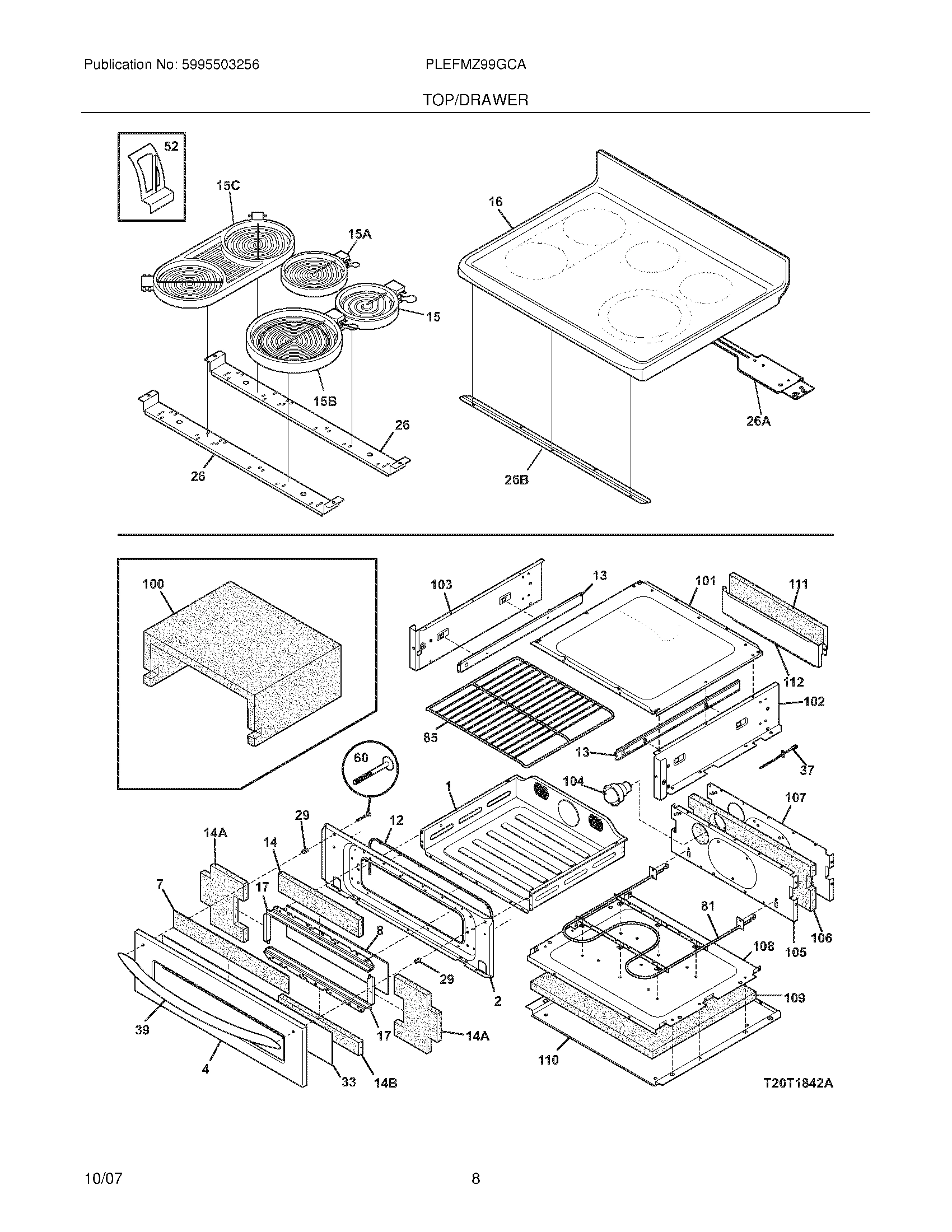 Publication No: 5995503256
PLEFMZ99GCA
TOP/DRAWER

52
15C
15A
15
15B
26
26
16
26A
26B

100
103
13
101
111
112
102
85
13
37
60
104
1
107
29
12
14A
14
7
17
8
81
108
105
106
29
2
109
39
17
14A
110
4
33
14B
T20T1842A

10/07
8