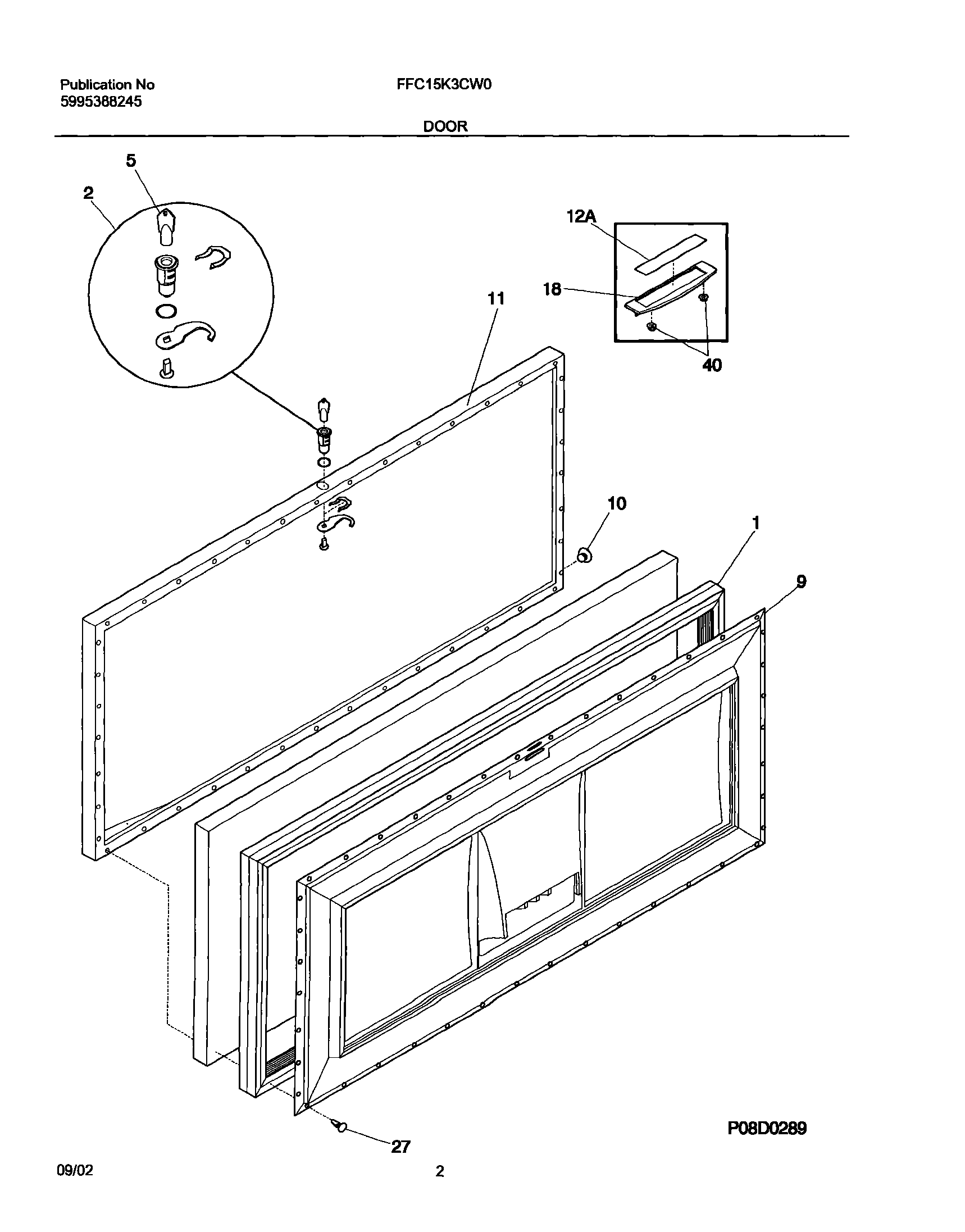 Publication No
5995388245

FFC15K3CW0

DOOR

5
2
12A
18
11
40
10
1
9
27

P08D0289

09/02

2