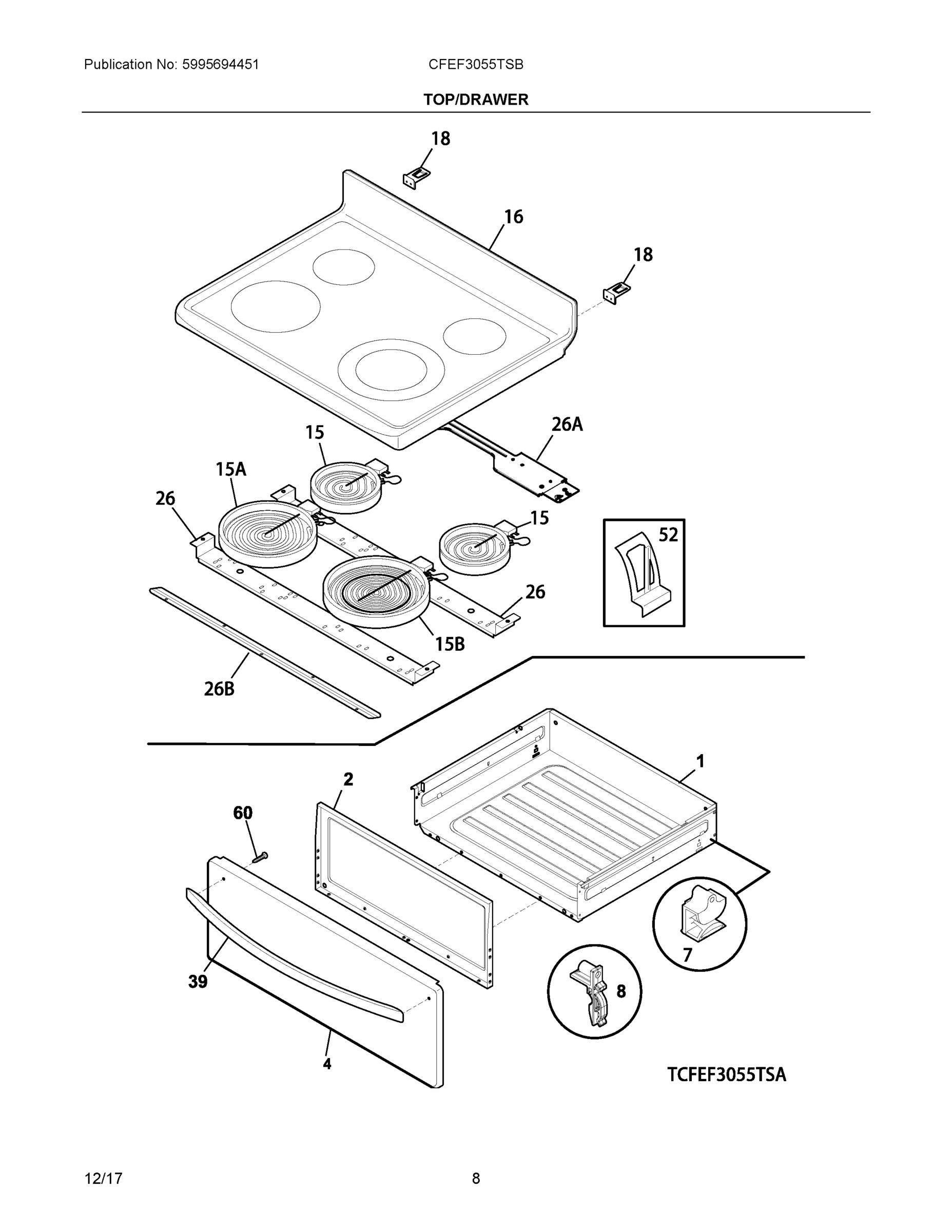 Publication No: 5995694451

CFEF3055TSB

TOP/DRAWER

18

16

18

26A

15

15A

26

15

52

26

15B

26B

1

2

60

7

8

39

4

TCFEF3055TSA

12/17

8