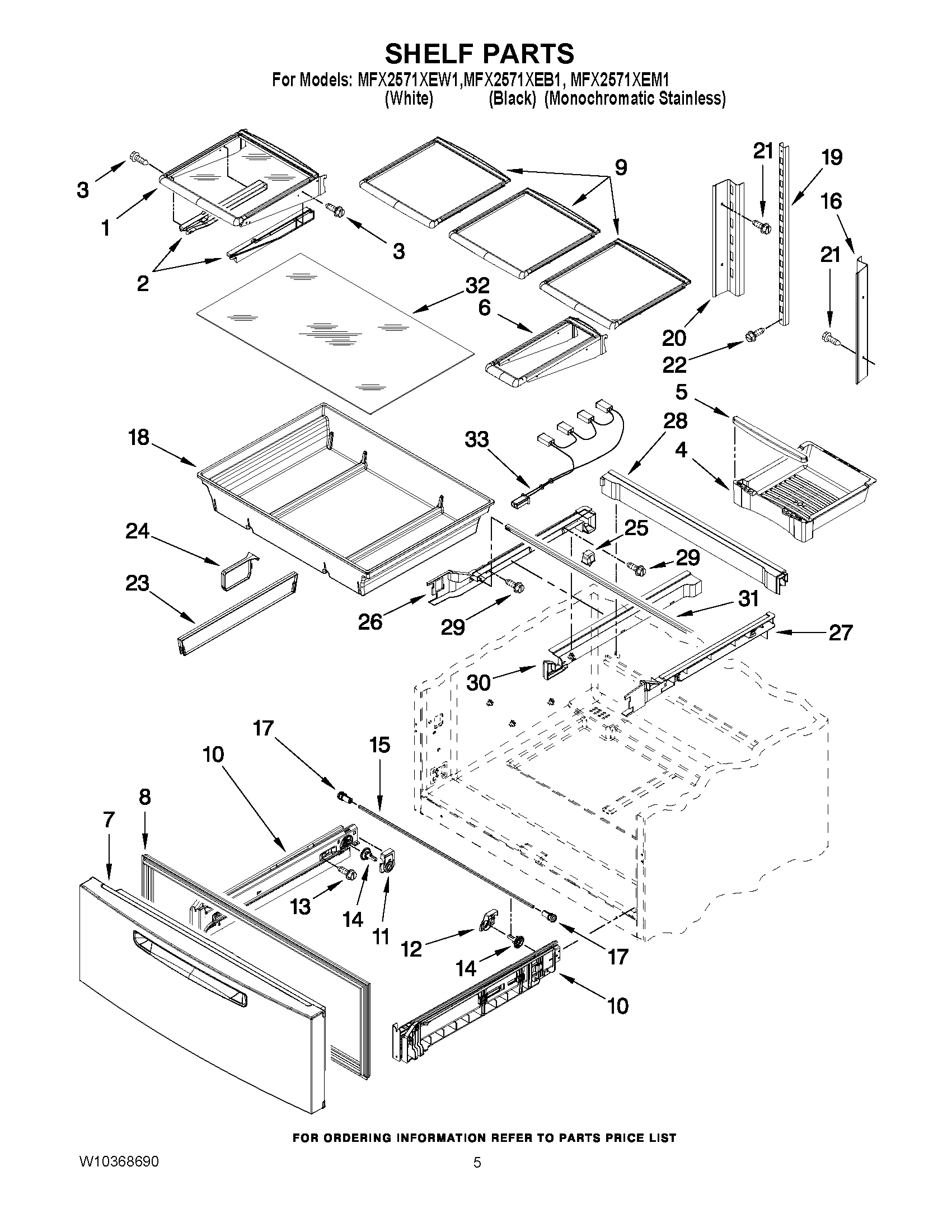 SHELF PARTS

For Models: MFX2571XEW1,MFX2571XEB1, MFX2571XEM1
(White) (Black) (Monochromatic Stainless)

3
1
2
3
9
21
19
16
21
32
6
20
22
5
28
4
18
33
24
25
29
23
26
29
31
27
30
17
15
10
8
7
13
14
11
12
14
17
10

FOR ORDERING INFORMATION REFER TO PARTS PRICE LIST

W10368690

5