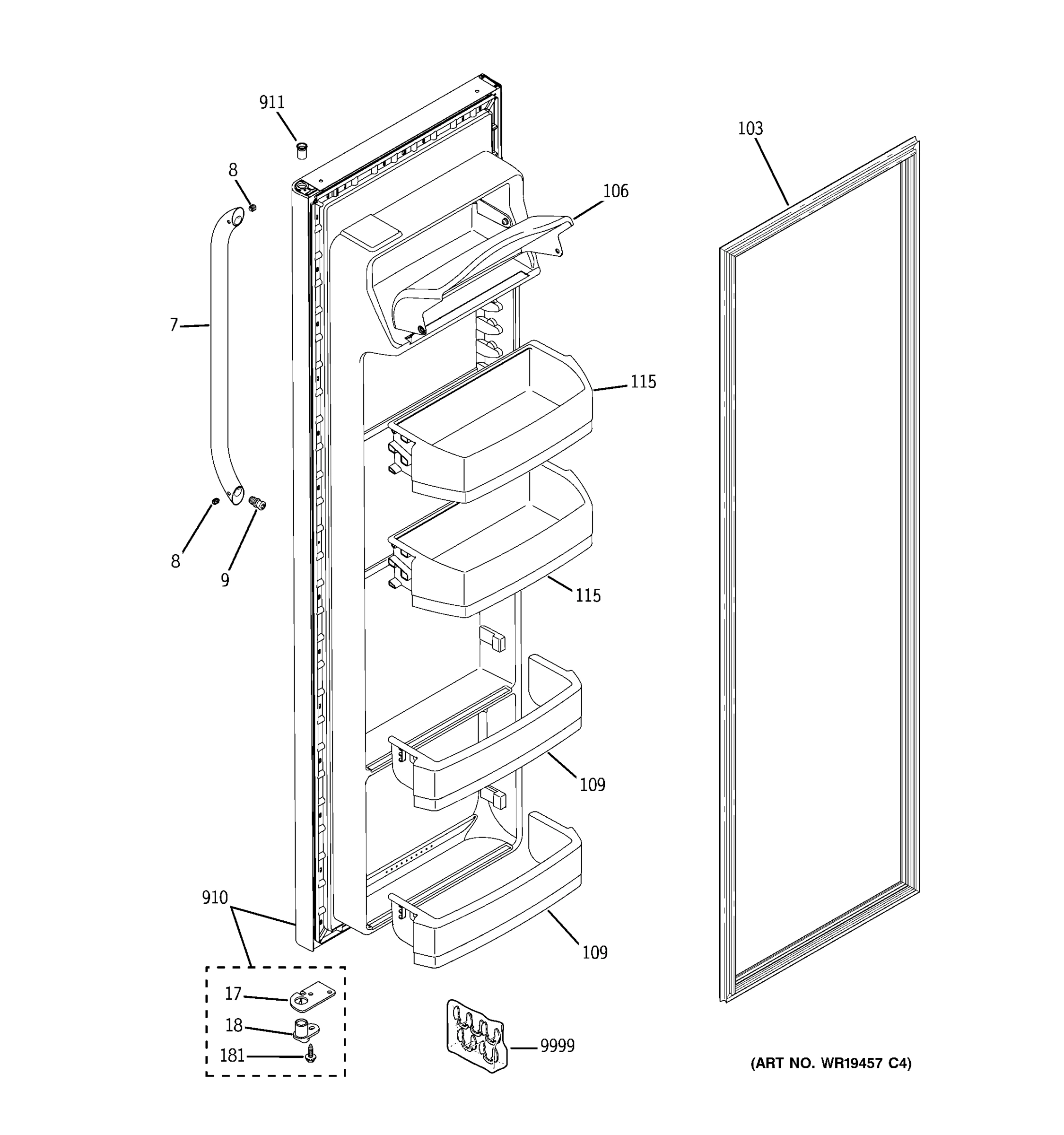 911
103
8
106
7
115
8
9
115
109
910
109
17
18
181
9999
(ART NO. WR19457 C4)