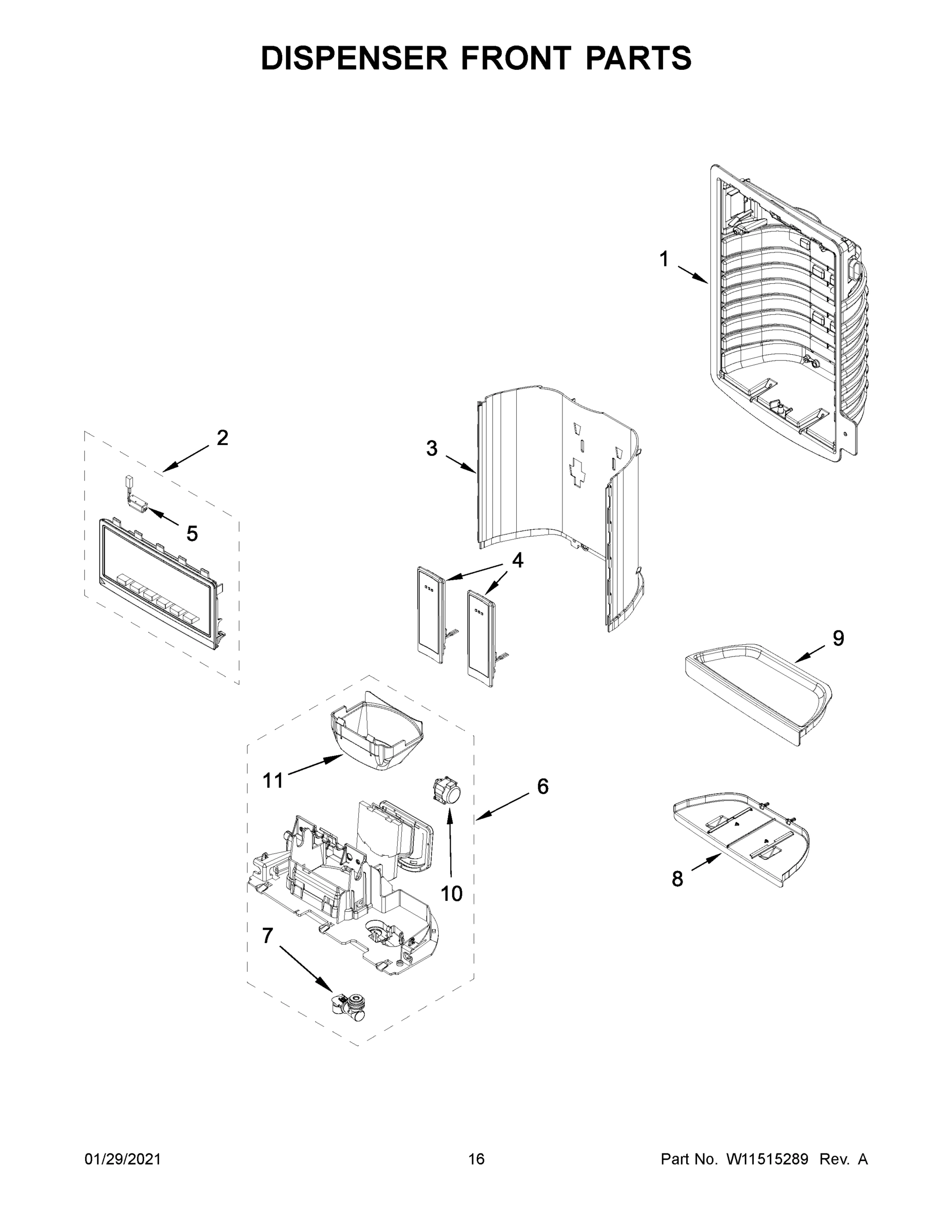 DISPENSER FRONT PARTS

1

2

3

5

4

9

11

6

10

8

7

01/29/2021

16

Part No. W11515289 Rev. A