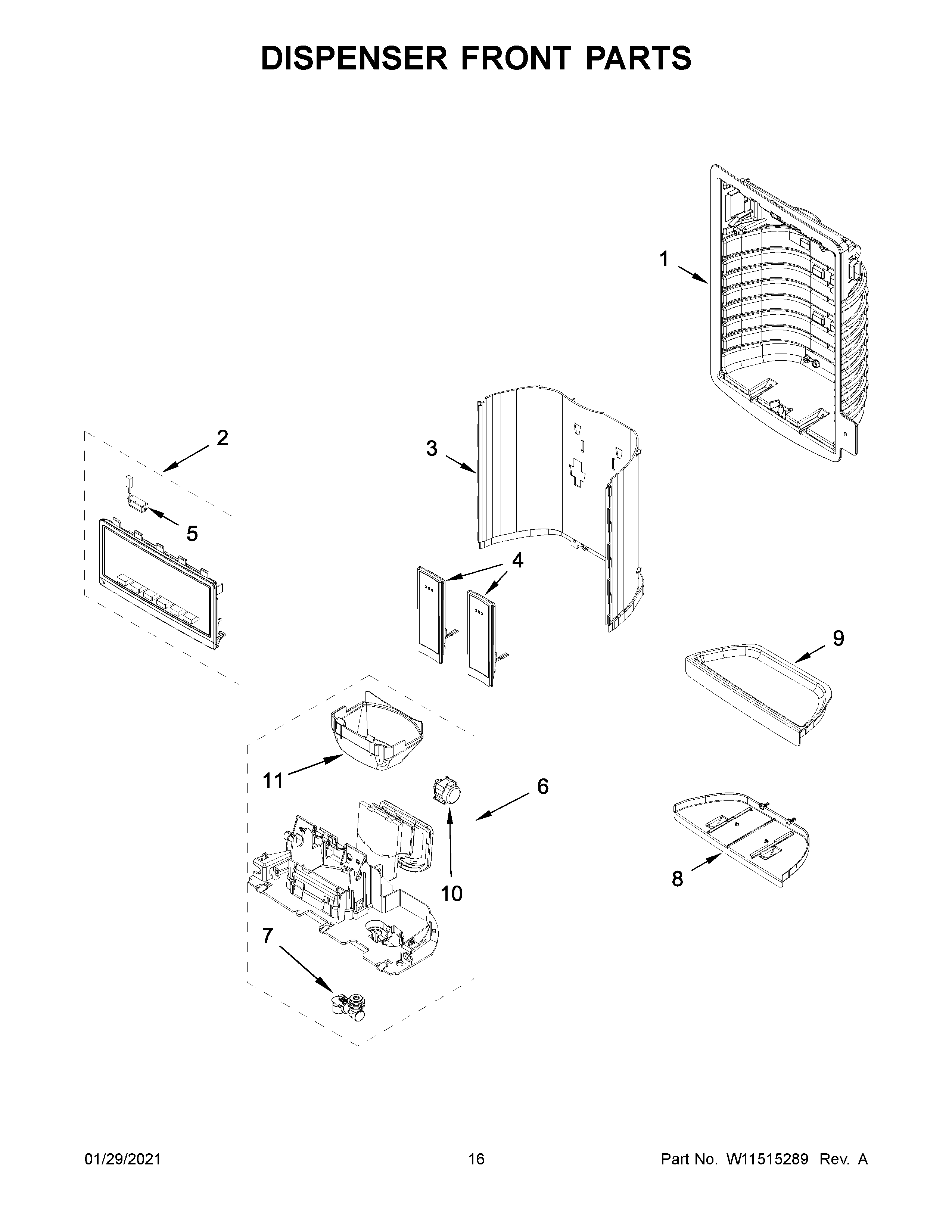 DISPENSER FRONT PARTS

1

2

3

5

4

9

11

6

10

8

7

01/29/2021

16

Part No. W11515289 Rev. A