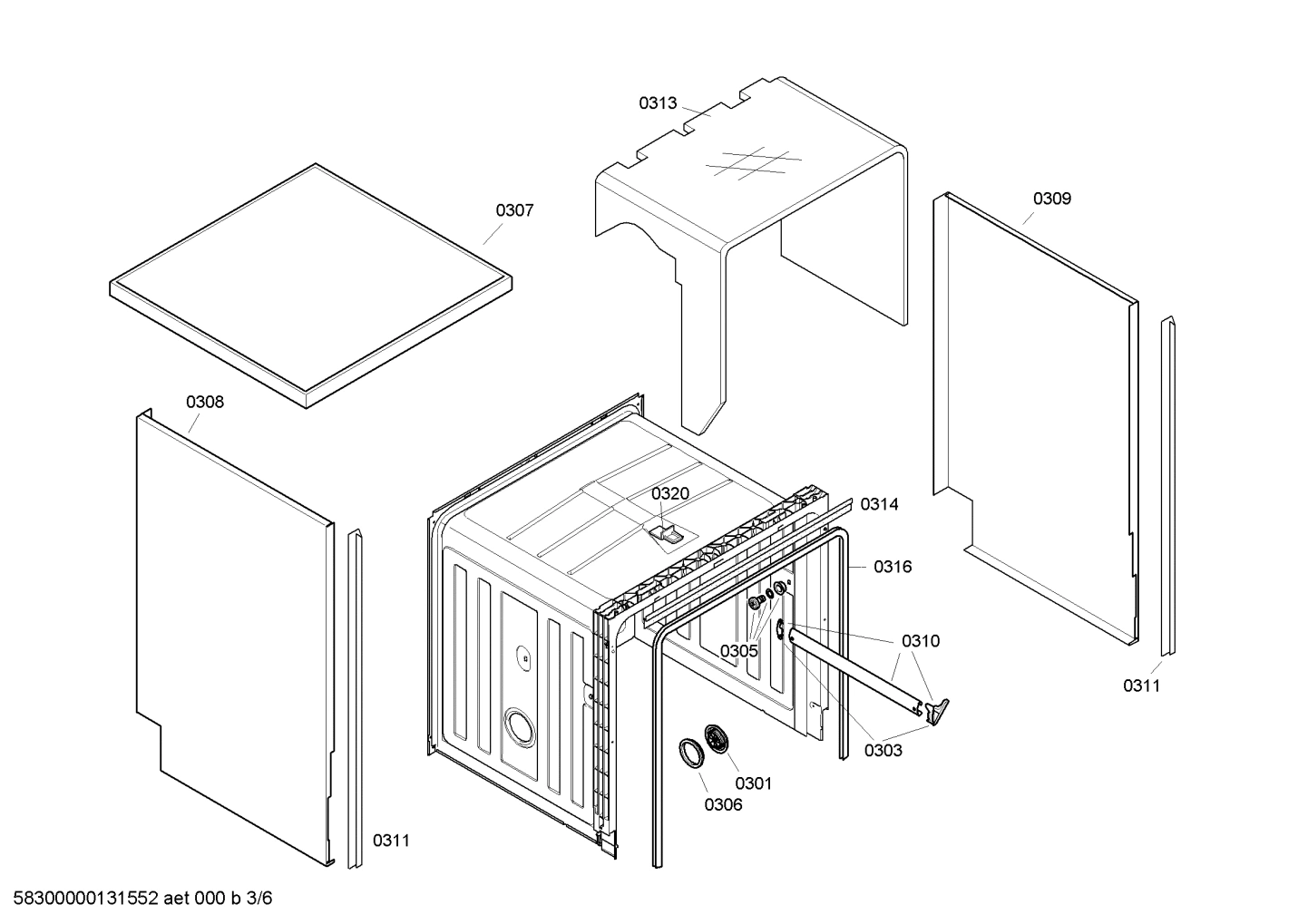 0313

0307

0309

0308

0320

0314

0316

0305

0310

0311

0303

0301

0306

0311

58300000131552 aet 000 b 3/6