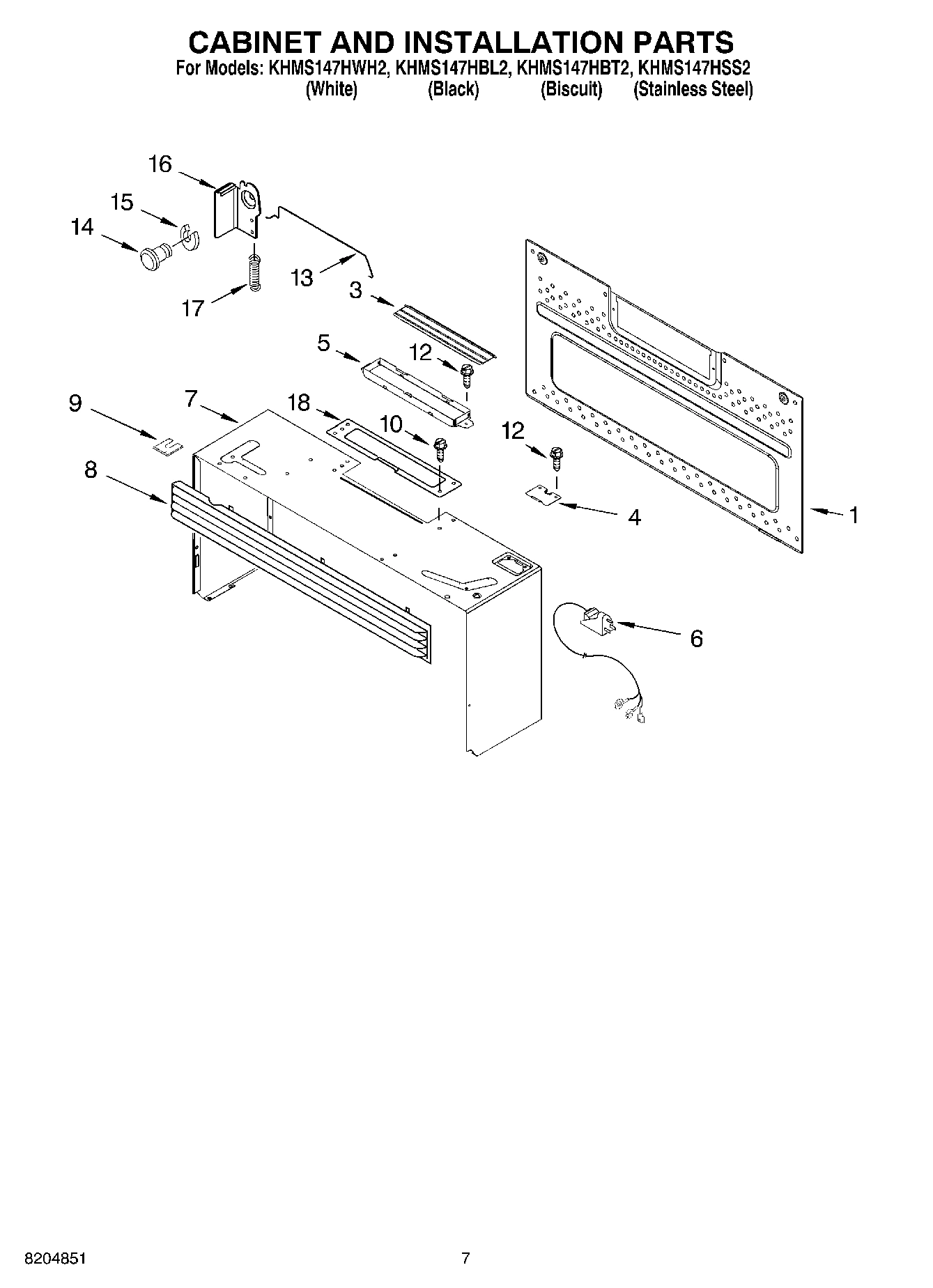 CABINET AND INSTALLATION PARTS
For Models: KHMS147HWH2, KHMS147HBL2, KHMS147HBT2, KHMS147HSS2
(White) (Black) (Biscuit) (Stainless Steel)

16
15
14
13
17
3
5
12
9
7
18
10
12
8
4
1
6

8204851
7