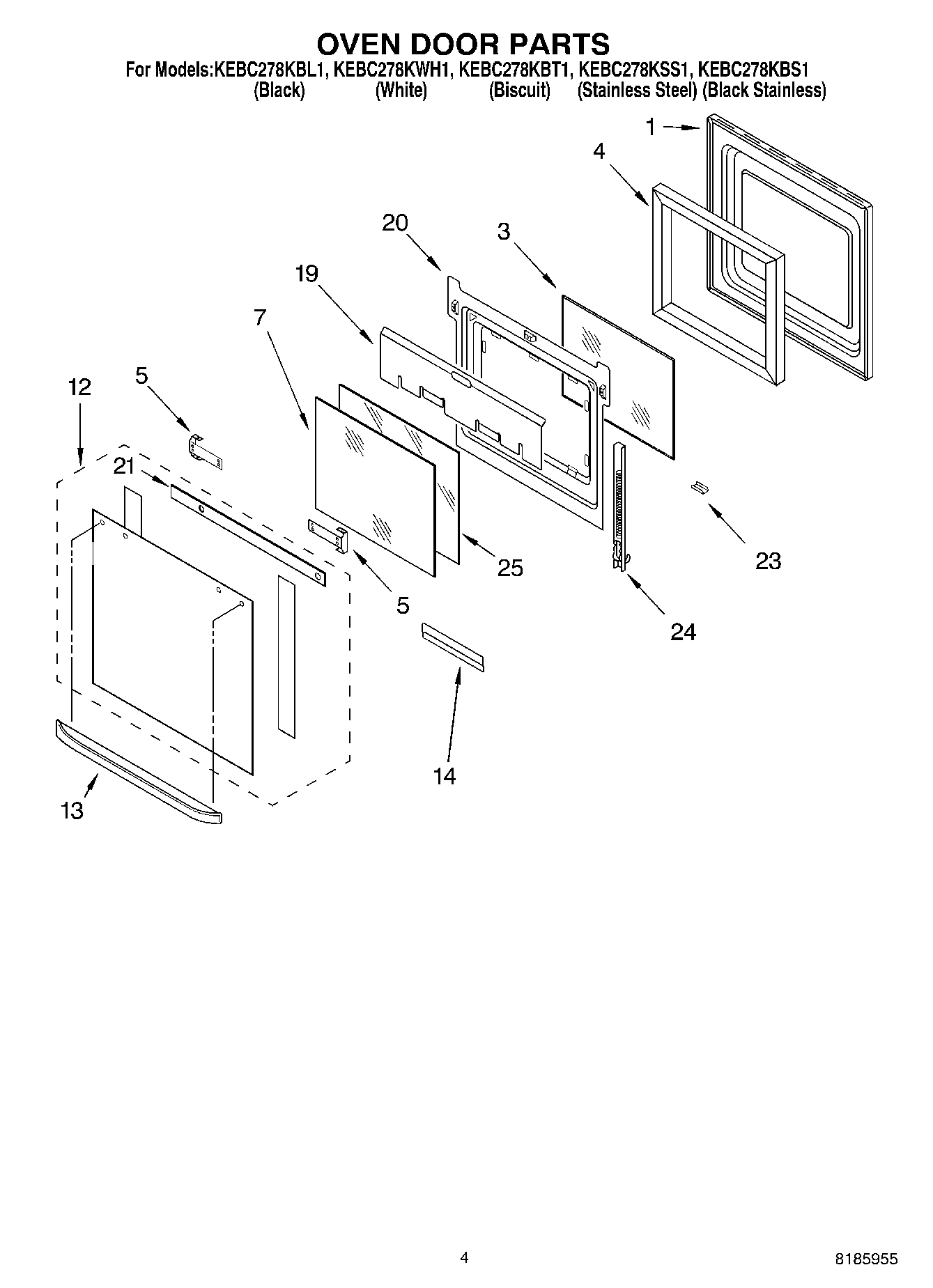 OVEN DOOR PARTS
For Models:KEBC278KBL1, KEBC278KWH1, KEBC278KBT1, KEBC278KSS1, KEBC278KBS1
(Black) (White) (Biscuit) (Stainless Steel) (Black Stainless)

1
4
20
3
19
7
12
5
21
25
5
23
24
14
13

4
8185955