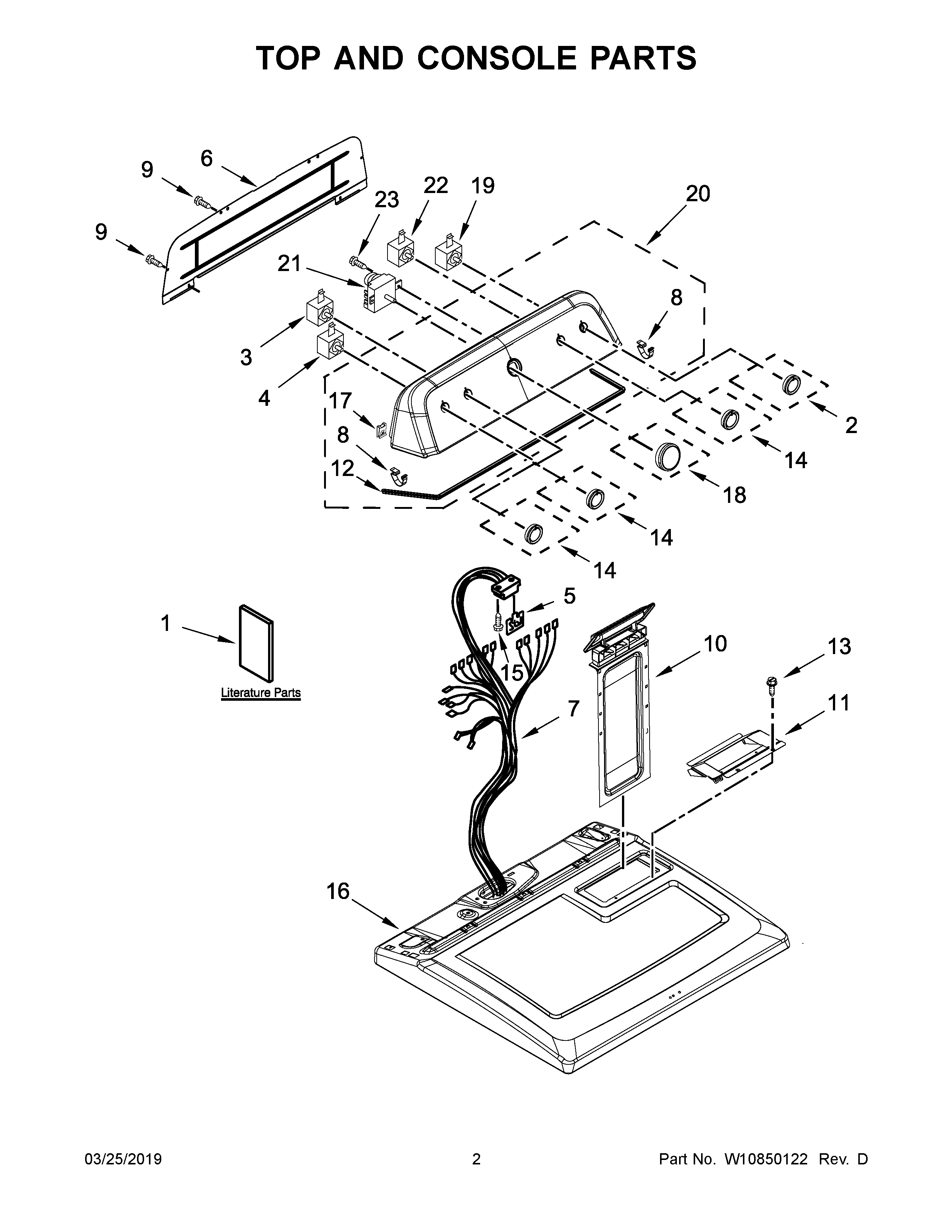 TOP AND CONSOLE PARTS

9
6
9
23
22
19
20
21
8
3
4
17
8
12
2
14
18
14
14
1
Literature Parts
5
15
7
10
13
11
16

03/25/2019
2
Part No. W10850122 Rev. D