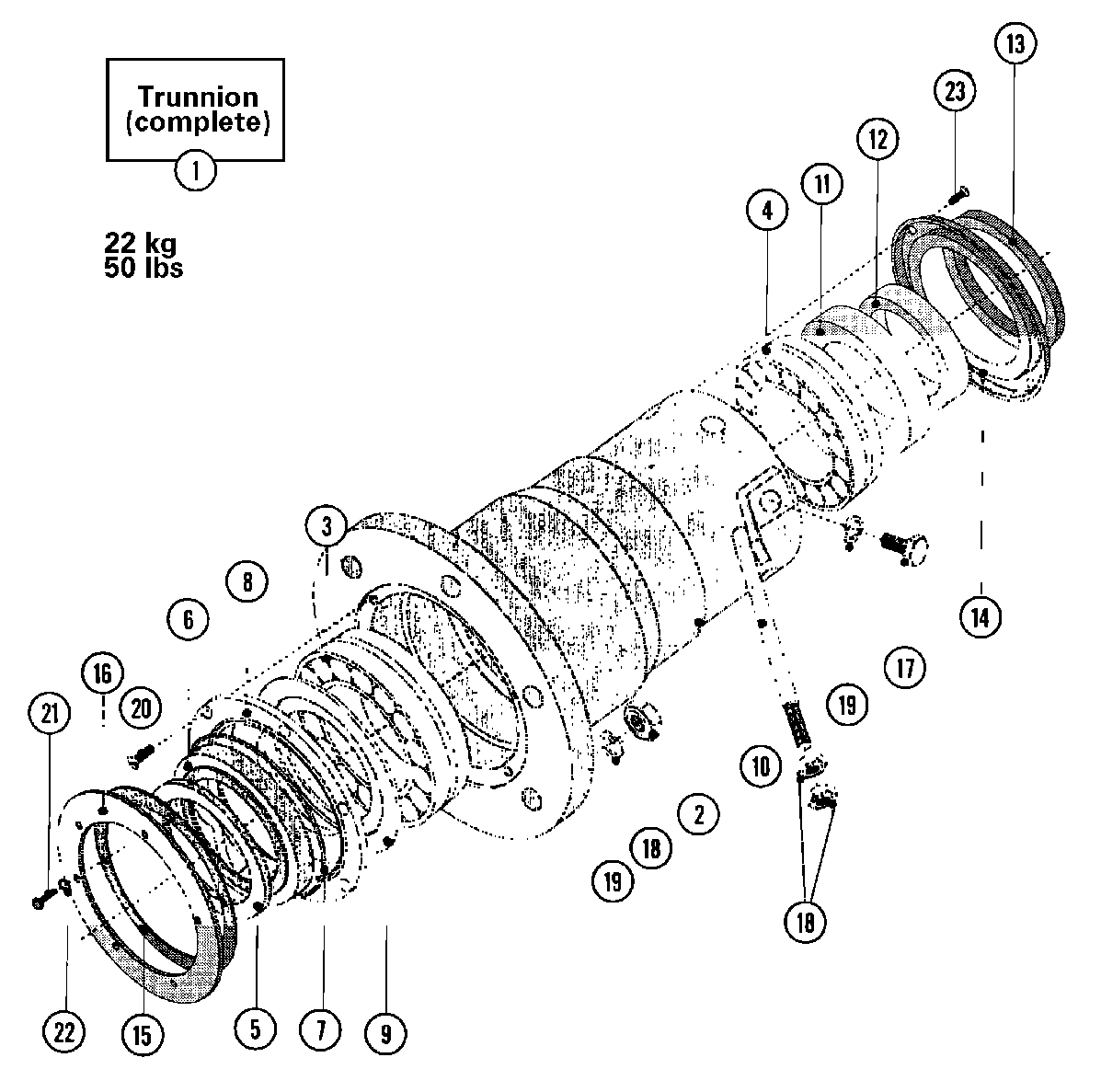 Trunnion
(complete)
1

22 kg
50 lbs

13
23
12
11
4
3
8
6
16
20
21
14
17
19
10
2
18
19
18
22
15
5
7
9