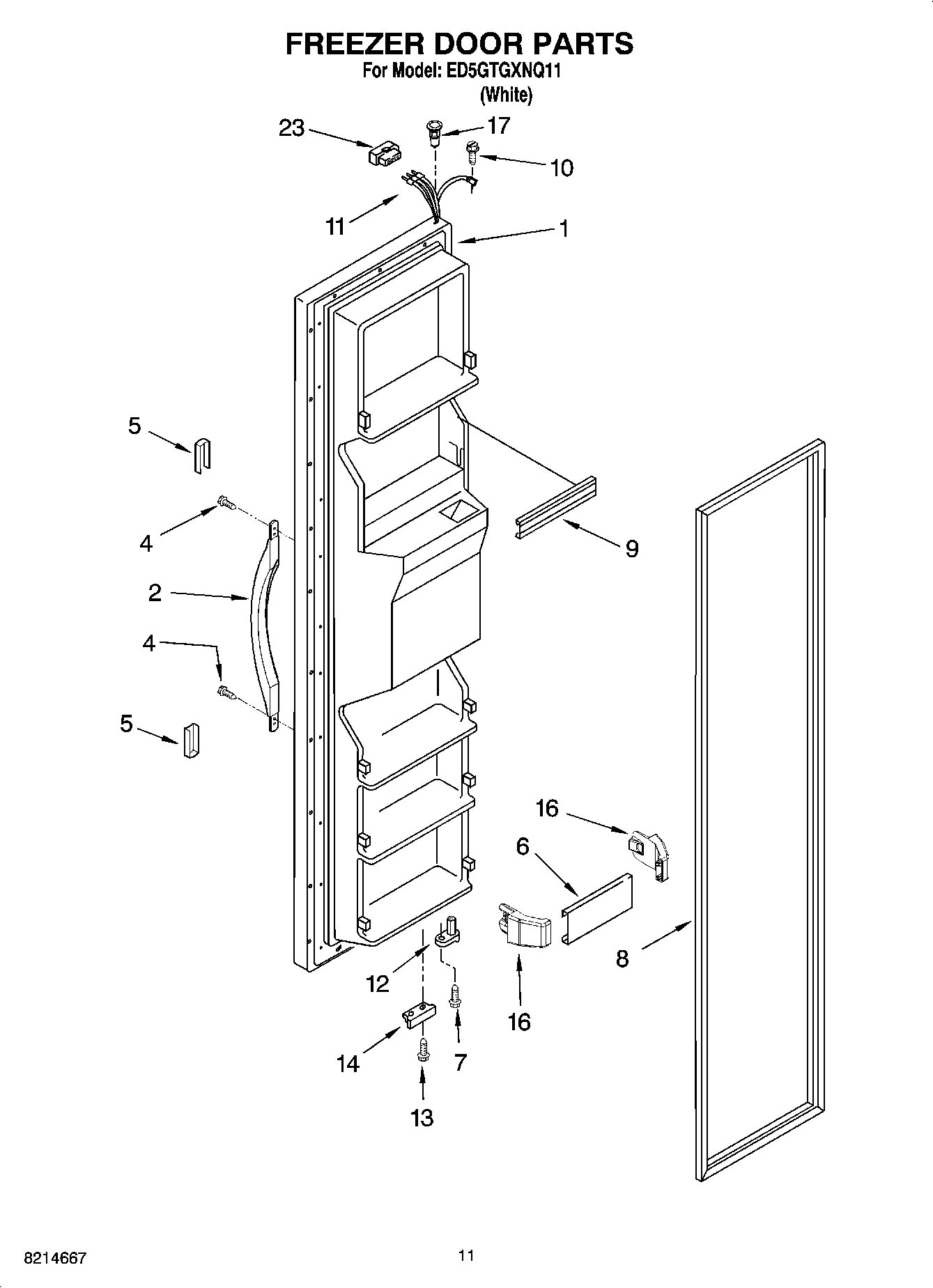 FREEZER DOOR PARTS
For Model: ED5GTGXNQ11
(White)

23
17
10
11
1
5
4
9
2
4
5
16
6
8
12
16
14
7
13

8214667
11