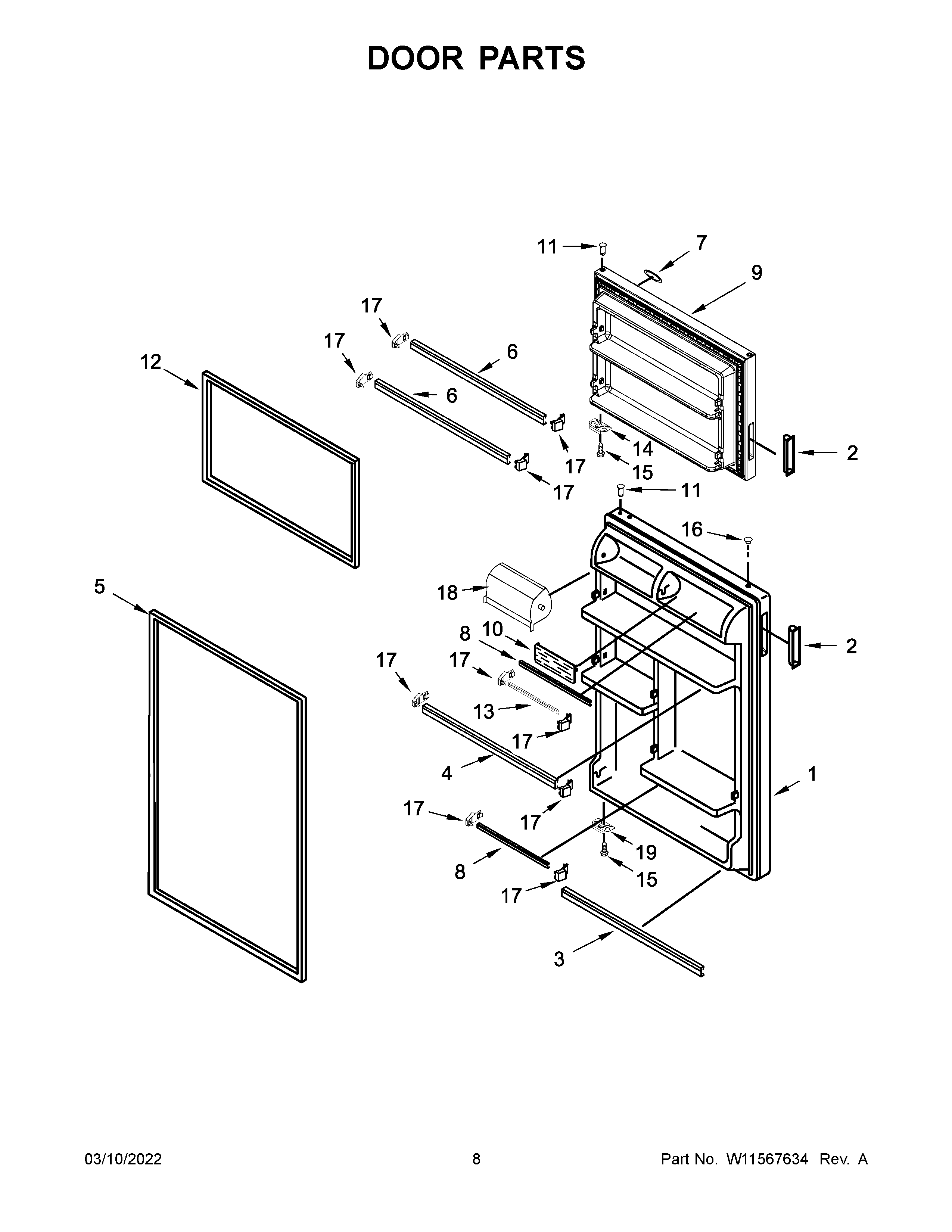 DOOR PARTS

11
7
9
17
17
6
12
6
14
2
17
15
17
11
16
5
18
8
10
2
17
17
13
17
4
1
17
17
19
8
15
17
3

03/10/2022
8
Part No. W11567634 Rev. A