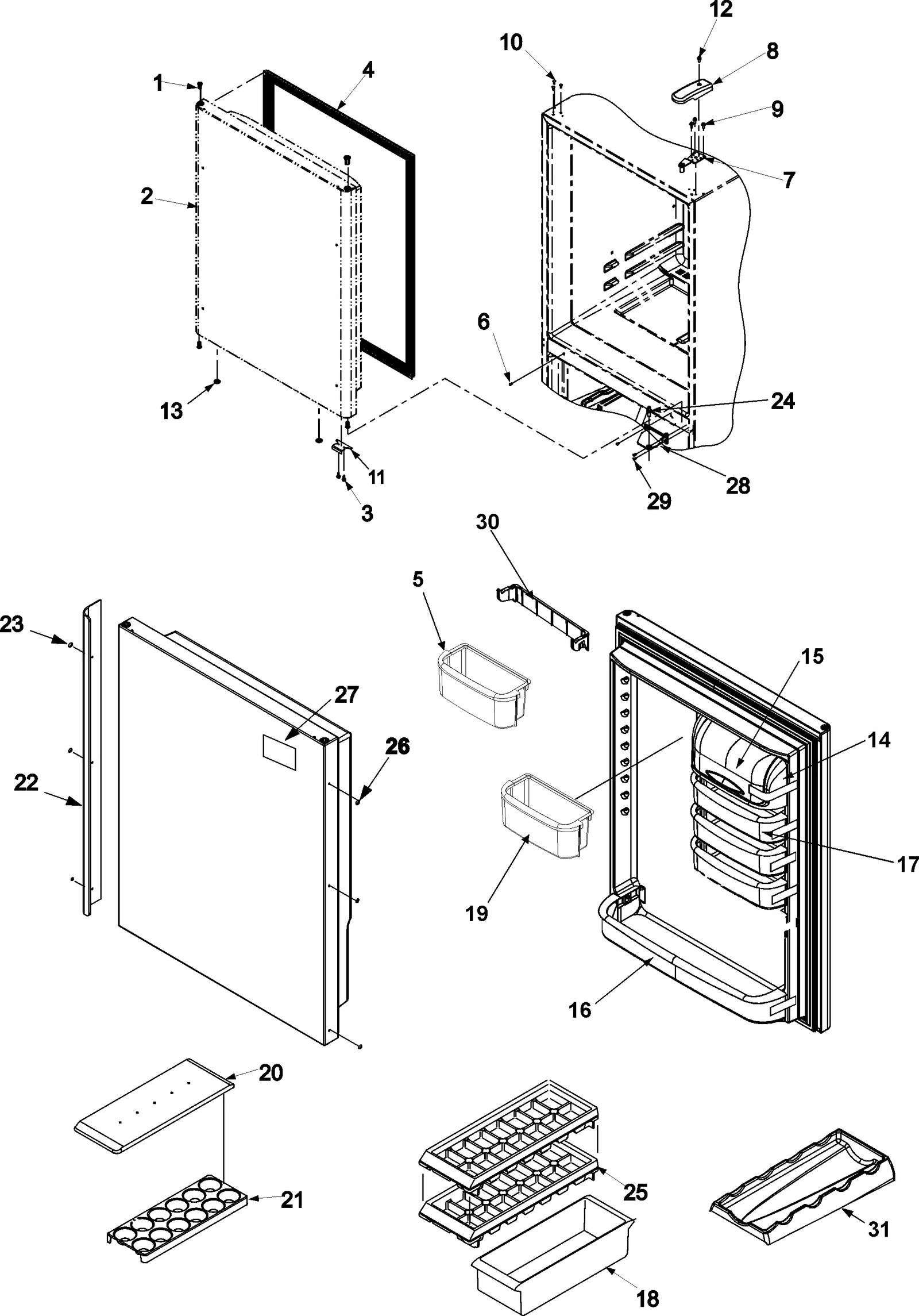 12
10
8
1
4
9
7
2
6
24
13
11
28
29
3
30
5
23
15
27
14
26
22
17
19
16
20
21
25
31
18