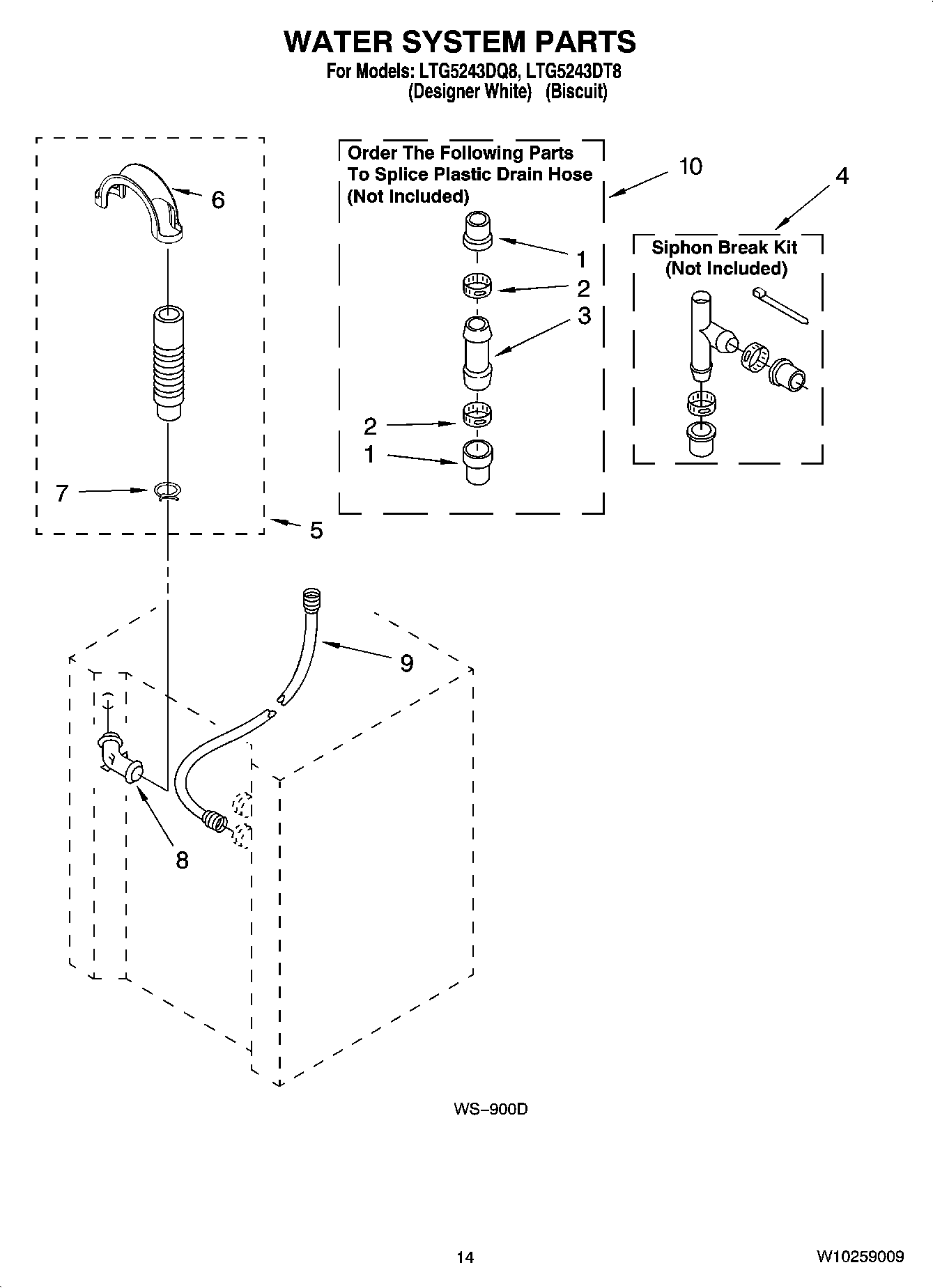 WATER SYSTEM PARTS

For Models: LTG5243DQ8, LTG5243DT8
(Designer White) (Biscuit)

Order The Following Parts To Splice Plastic Drain Hose (Not Included)

10

4

Siphon Break Kit (Not Included)

6

1

2

3

2

1

7

5

9

8

WS–900D

14

W10259009