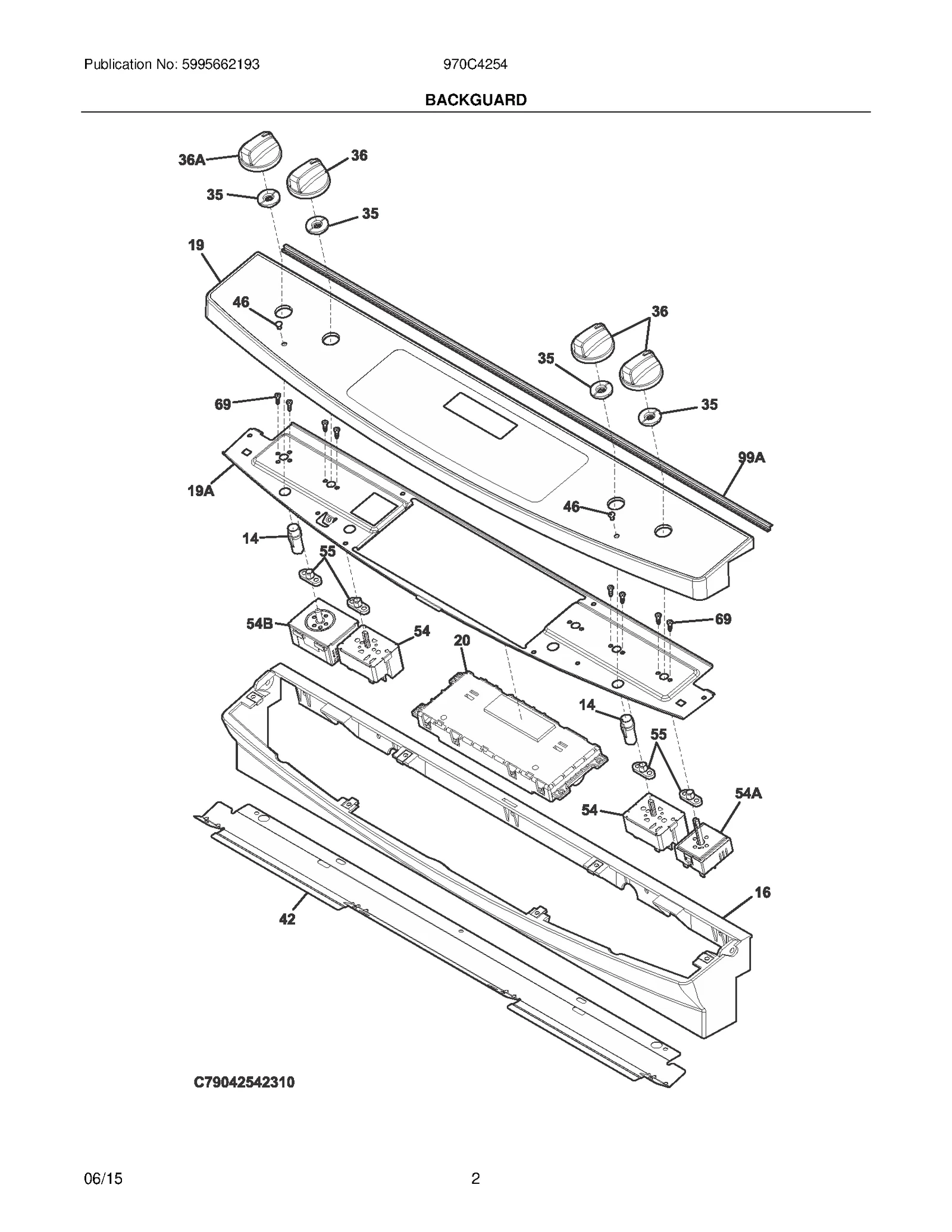 Publication No: 5995662193

970C4254

BACKGUARD

36A
36
35
35
19
46
36
35
69
35
99A
19A
46
14
55
54B
54
20
69
14
55
54A
54
16
42

C79042542310

06/15

2