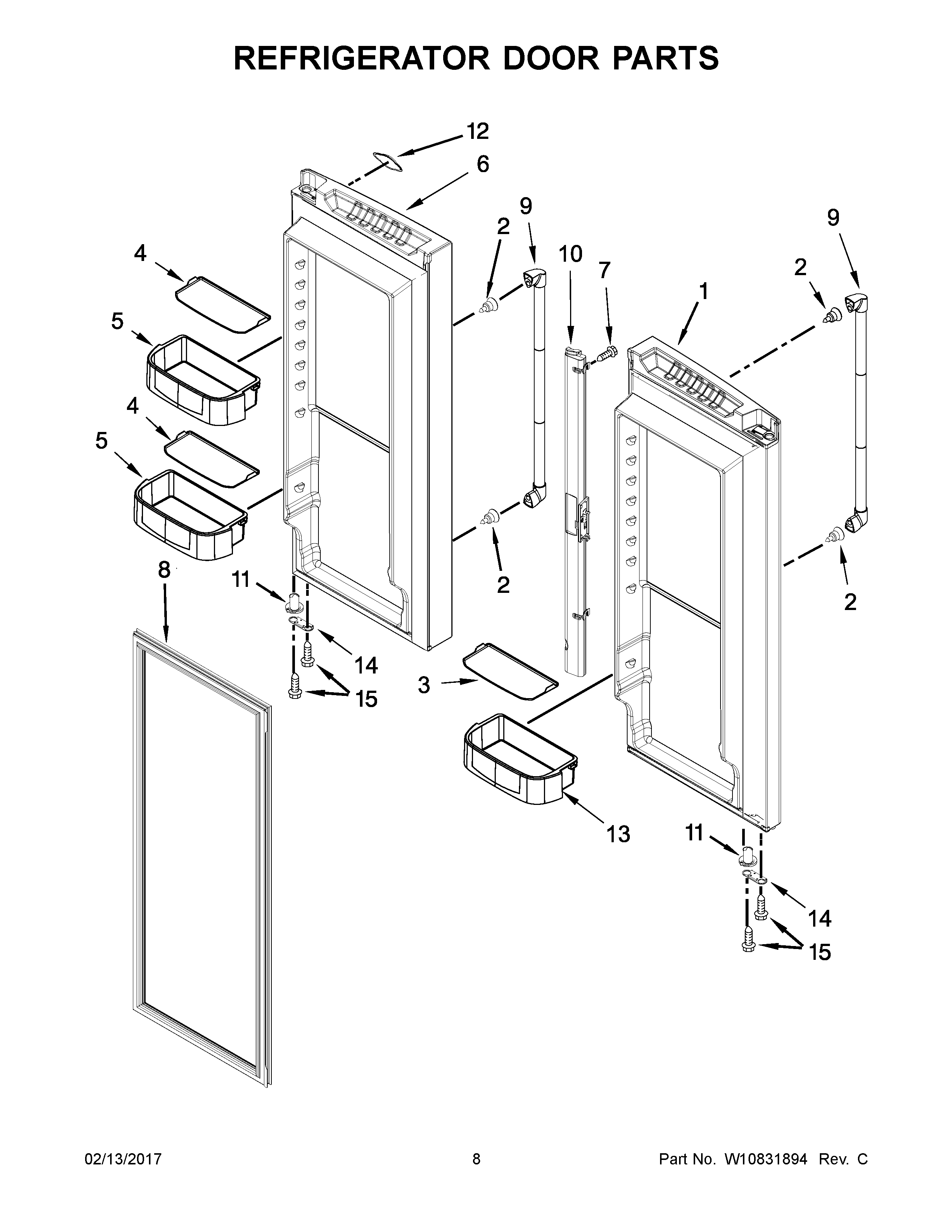 REFRIGERATOR DOOR PARTS

12
6
9
2
10
7
9
2
1
4
5
4
5
2
2
8
11
14
15
3
13
11
14
15

02/13/2017
8
Part No. W10831894 Rev. C