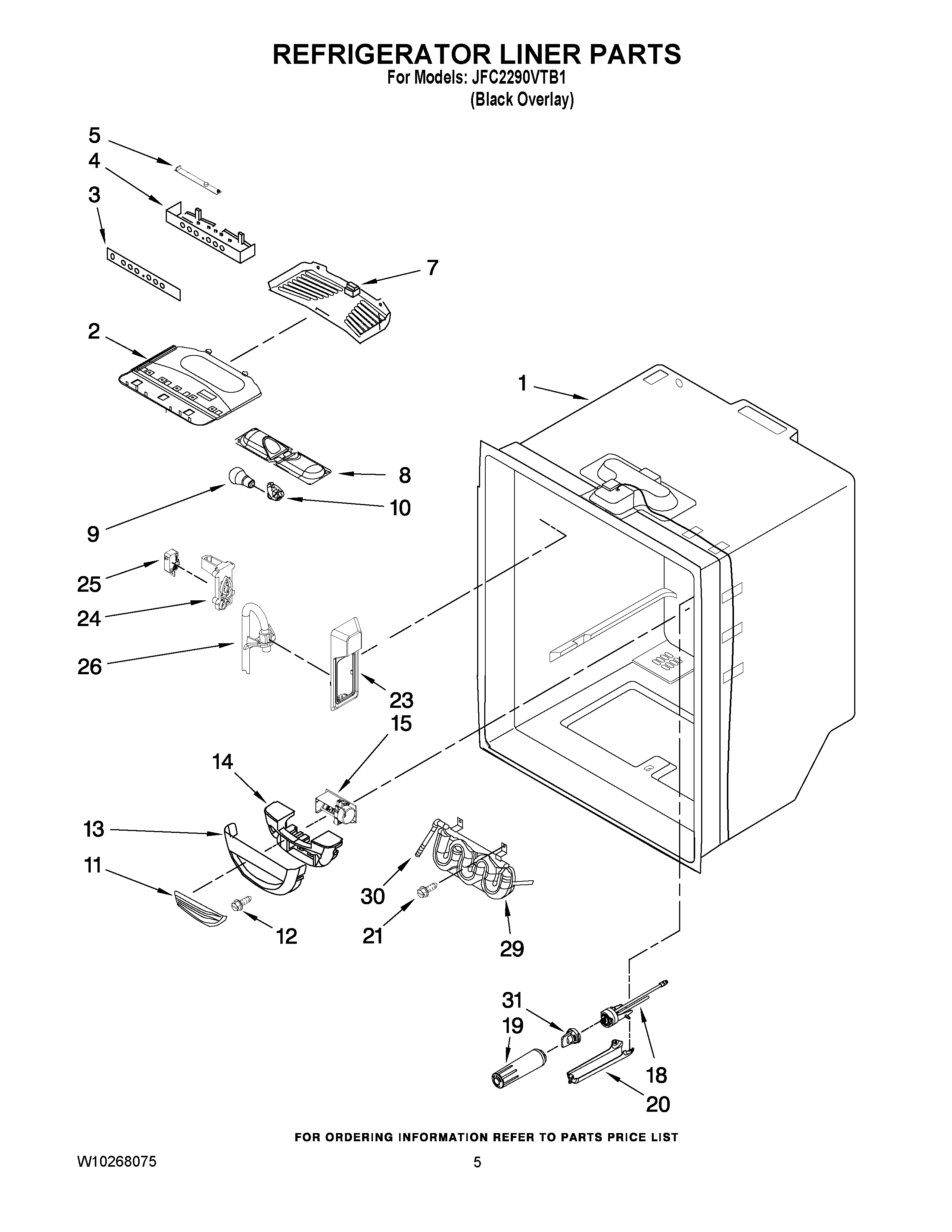 REFRIGERATOR LINER PARTS
For Models: JFC2290VTB1
(Black Overlay)

5
4
3
7
2
1
8
10
9
25
24
26
23
15
14
13
11
12
30
21
29
31
19
18
20

FOR ORDERING INFORMATION REFER TO PARTS PRICE LIST

W10268075
5