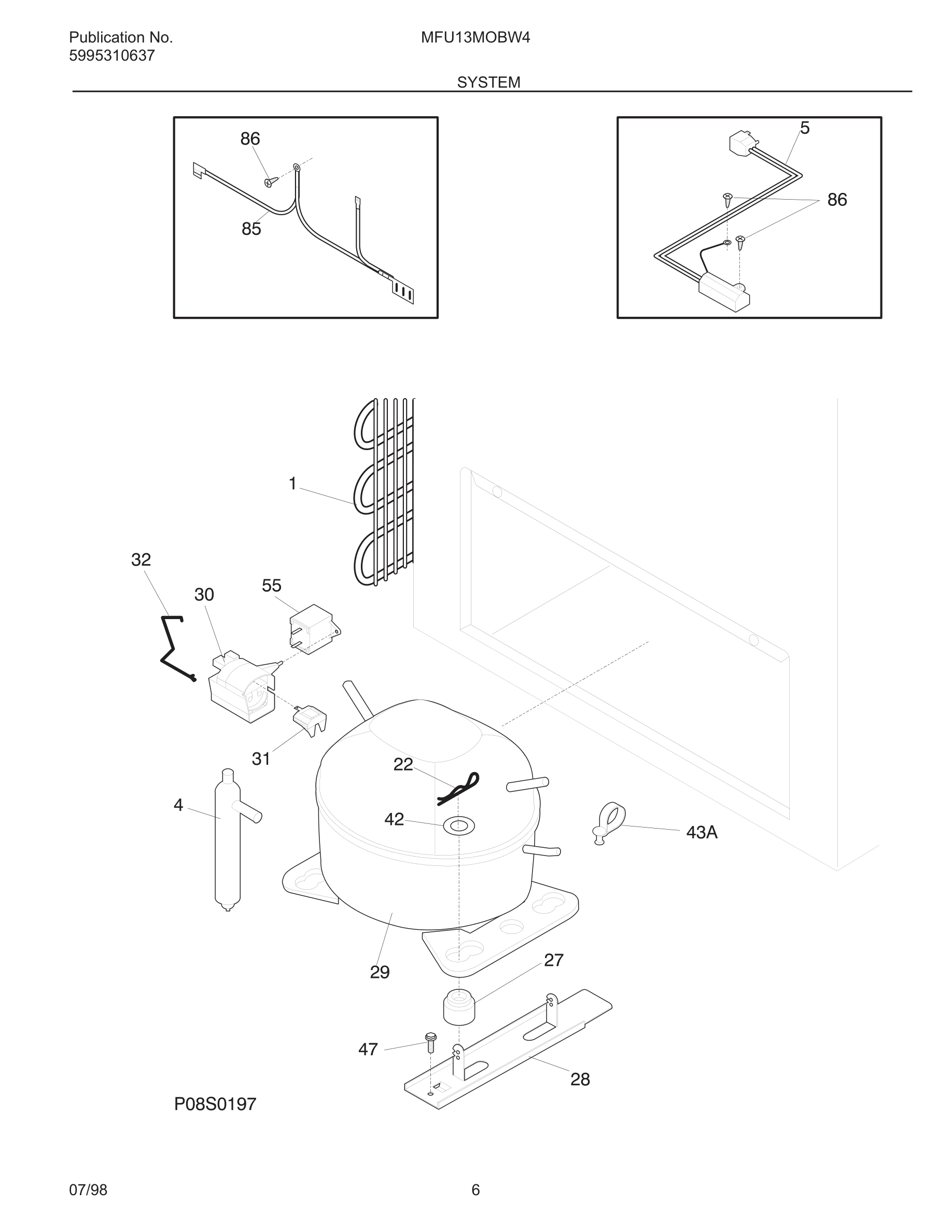 Publication No.
5995310637

MFU13MOBW4

SYSTEM

86
85

5
86

1
32
30
55
31
22
4
42
43A
29
27
47
28

P08S0197

07/98

6