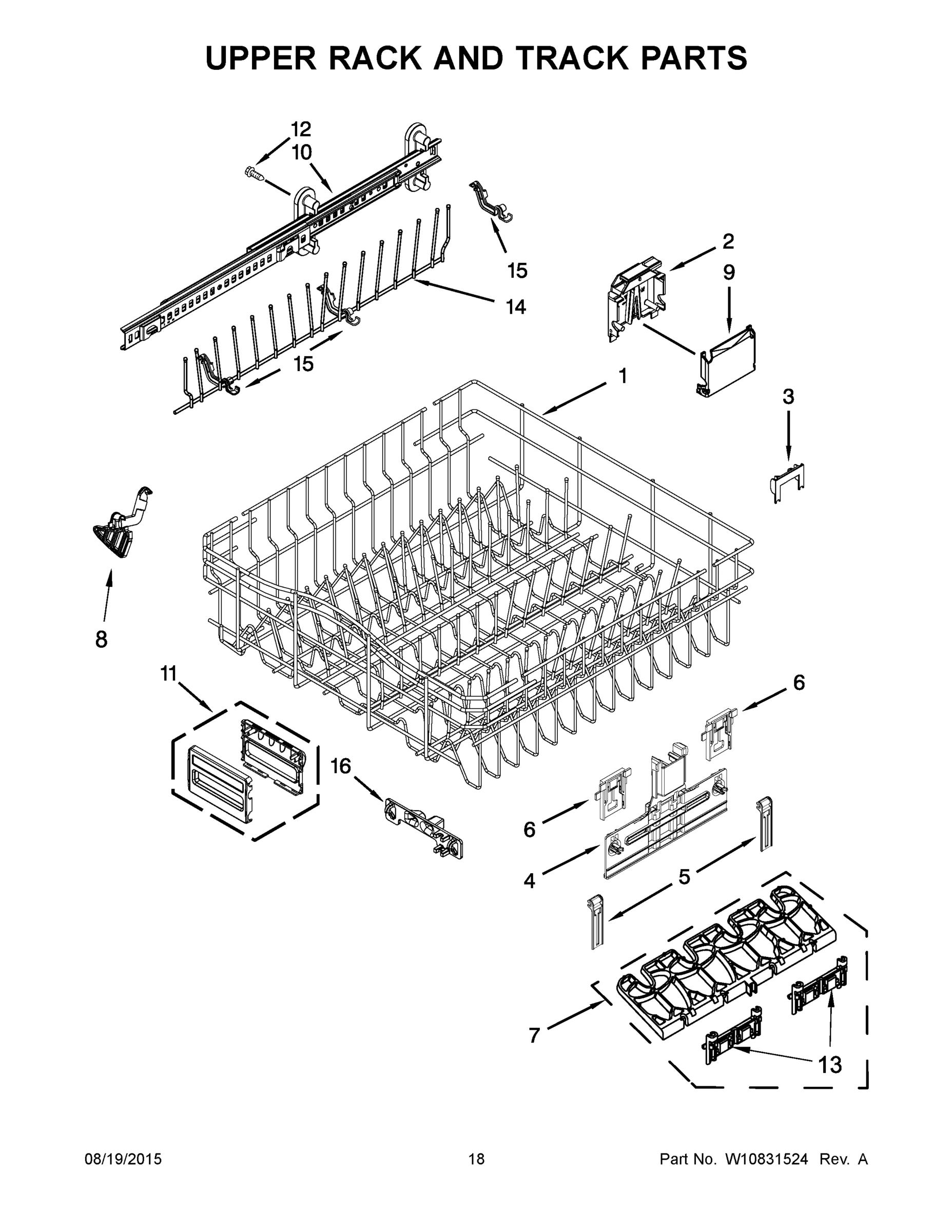 UPPER RACK AND TRACK PARTS

12
10
15
2
9
14
15
1
3
8
11
6
16
6
4
5
7
13

08/19/2015
18
Part No. W10831524 Rev. A