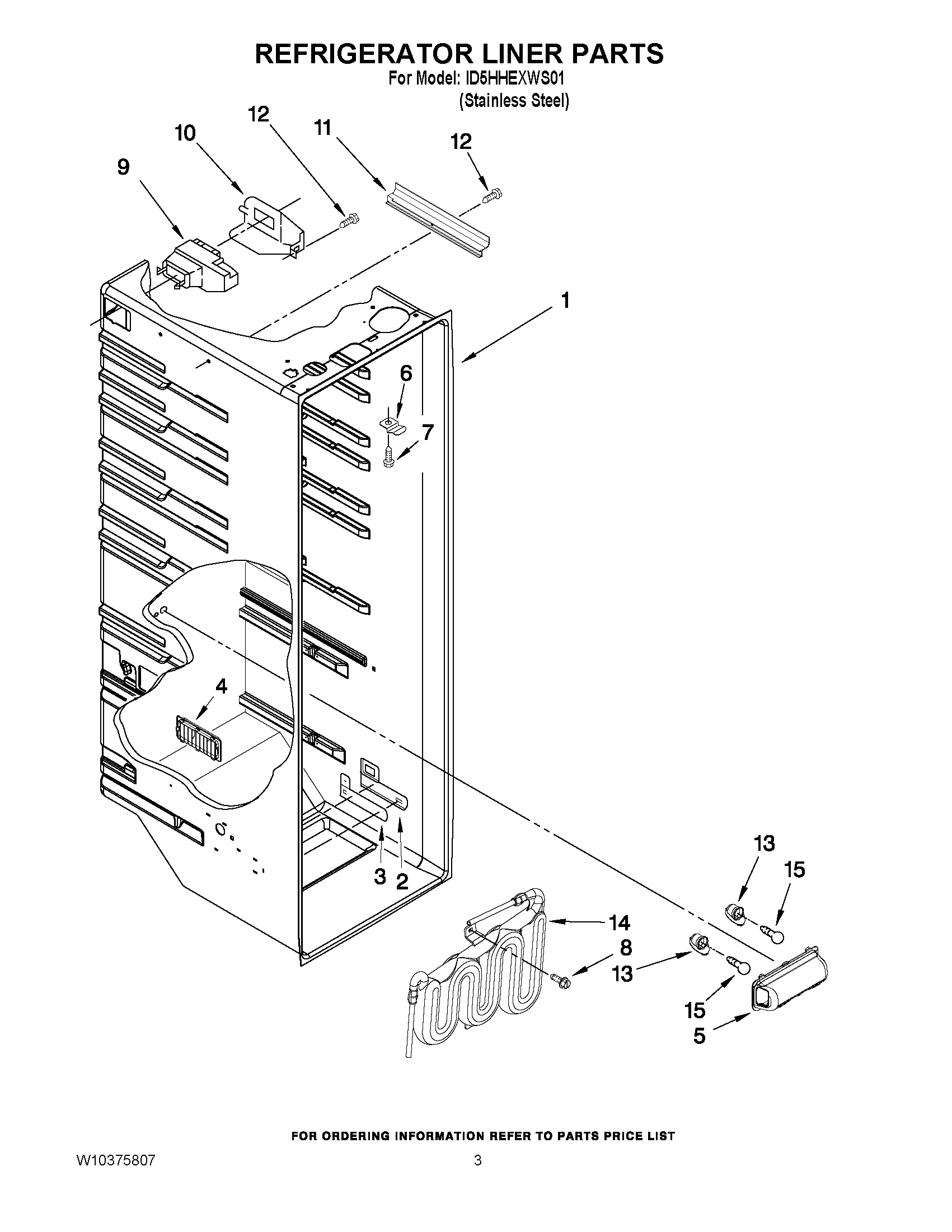 REFRIGERATOR LINER PARTS
For Model: ID5HHEXWS01
(Stainless Steel)

12
10
11
12
9
1
6
7
4
3
2
13
15
14
8
13
15
5

FOR ORDERING INFORMATION REFER TO PARTS PRICE LIST

W10375807
3