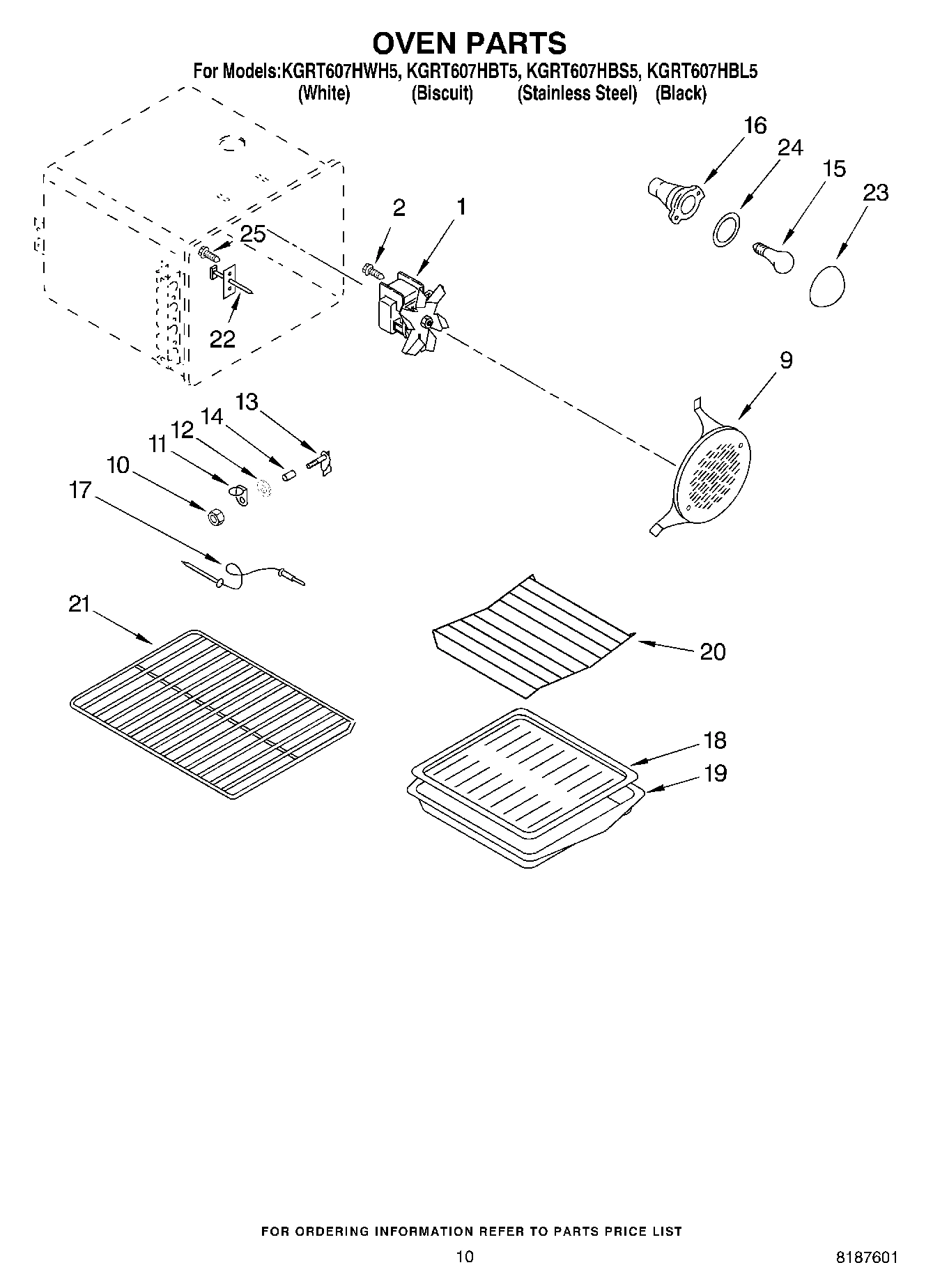 OVEN PARTS

For Models:KGRT607HWH5, KGRT607HBT5, KGRT607HBS5, KGRT607HBL5
(White) (Biscuit) (Stainless Steel) (Black)

16
24
15
23
2
1
25
22
9
13
14
12
11
10
17
21
20
18
19

FOR ORDERING INFORMATION REFER TO PARTS PRICE LIST

10

8187601