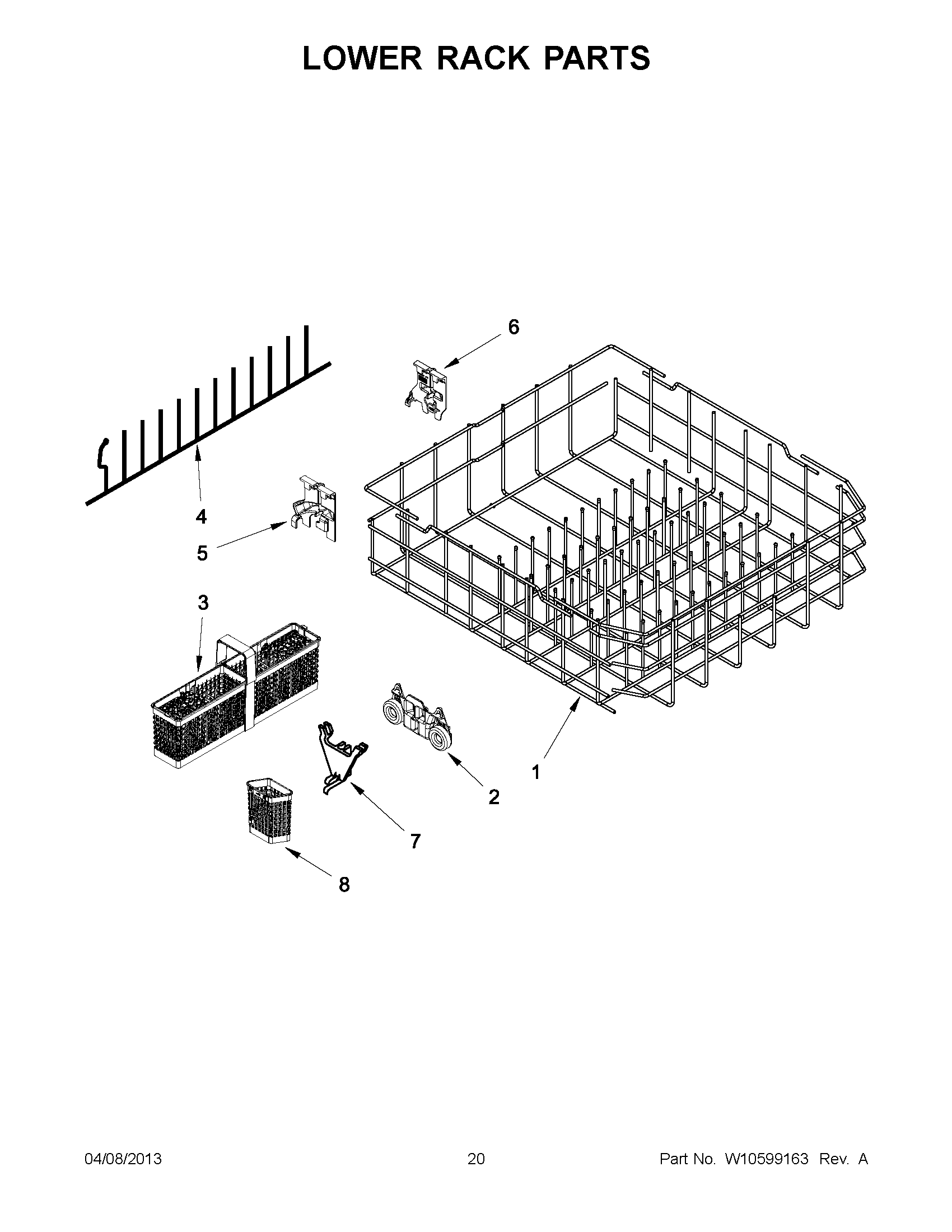 LOWER RACK PARTS

6

4

5

3

1

2

7

8

04/08/2013 20 Part No. W10599163 Rev. A