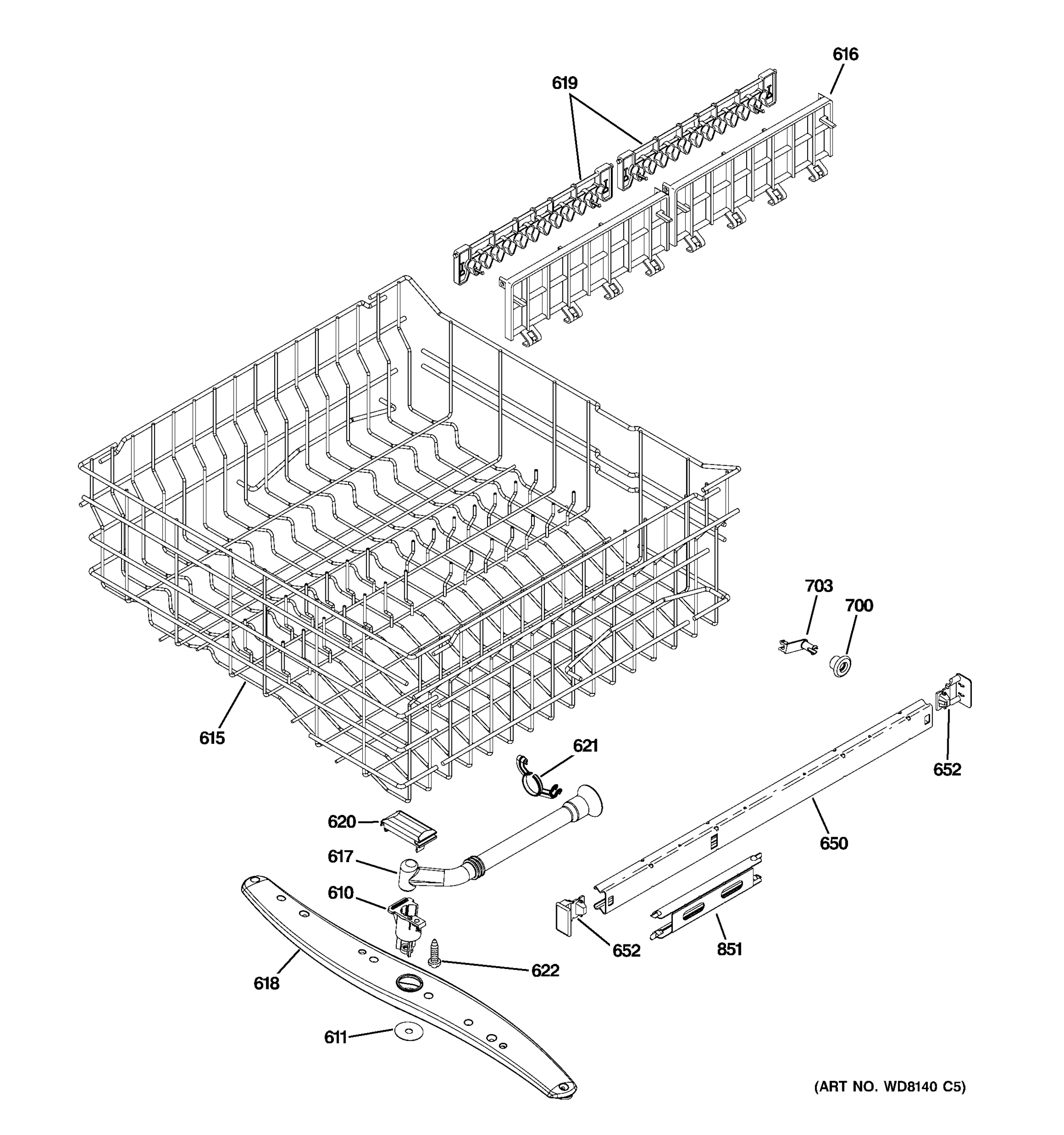 616
619
703
700
615
621
652
620
650
617
610
652
851
622
618
611
(ART NO. WD8140 C5)