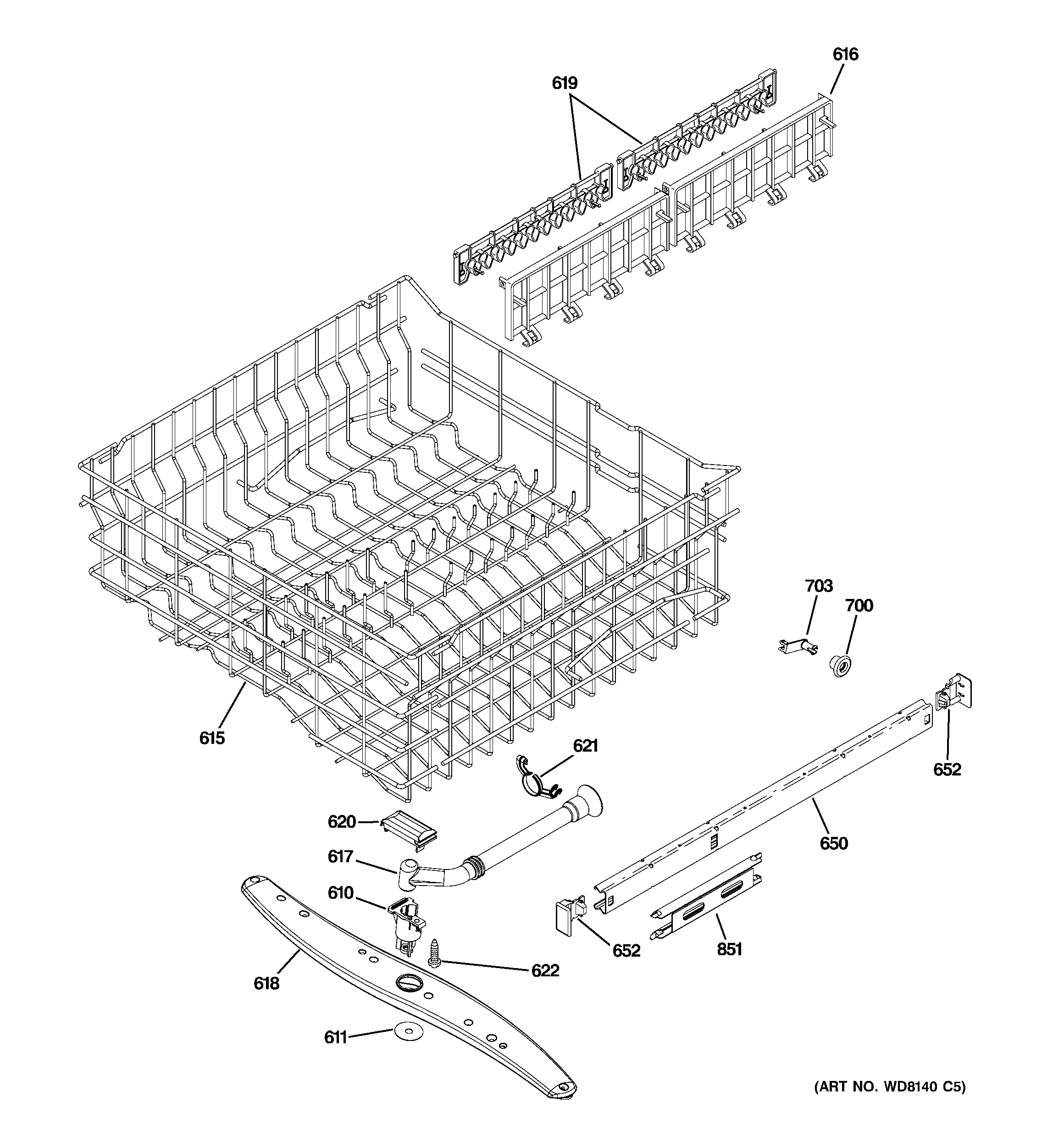 616
619
703
700
615
621
652
620
650
617
610
652
851
622
618
611
(ART NO. WD8140 C5)