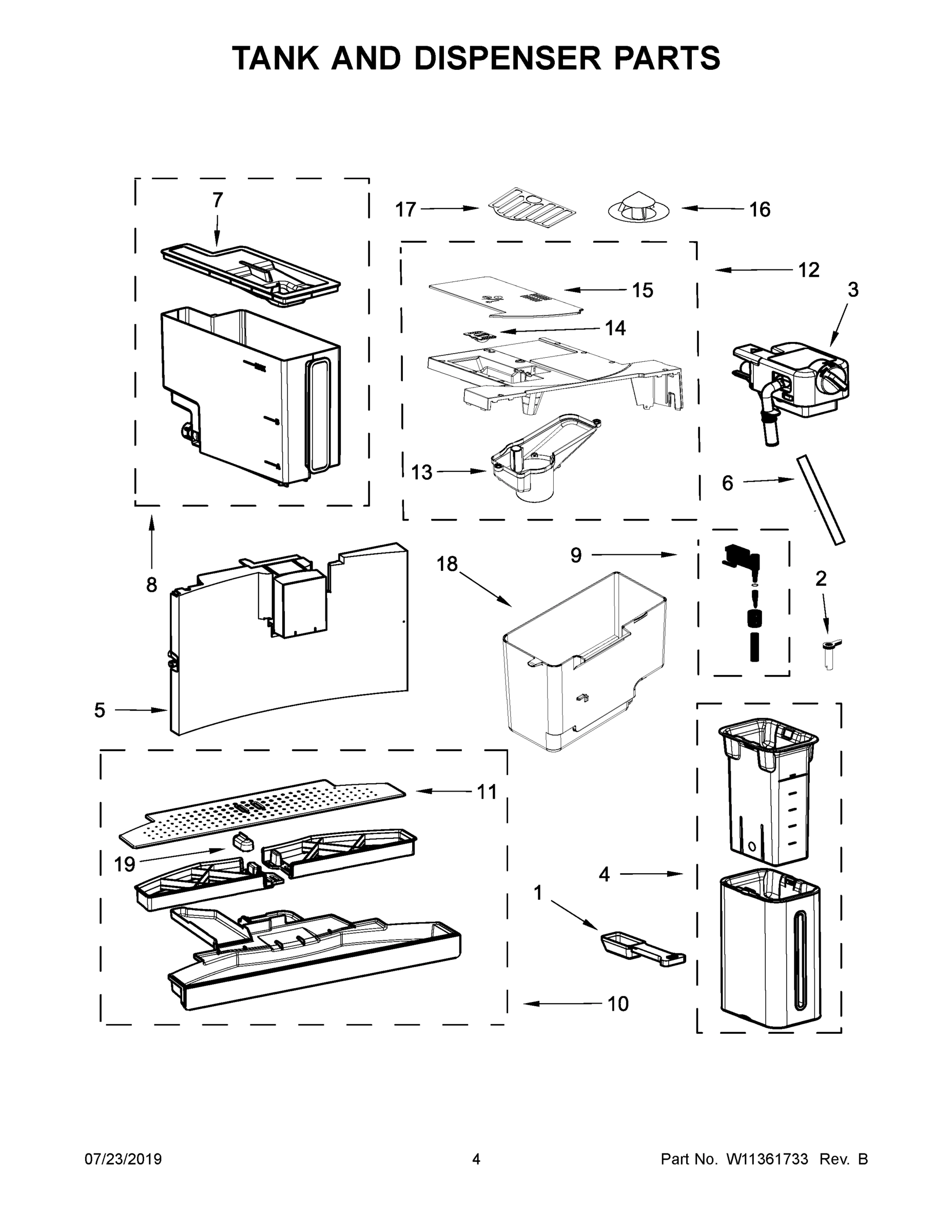 TANK AND DISPENSER PARTS

7

17

16

12

15

3

14

13

6

8

18

9

2

5

11

19

4

1

10

07/23/2019

4

Part No. W11361733 Rev. B