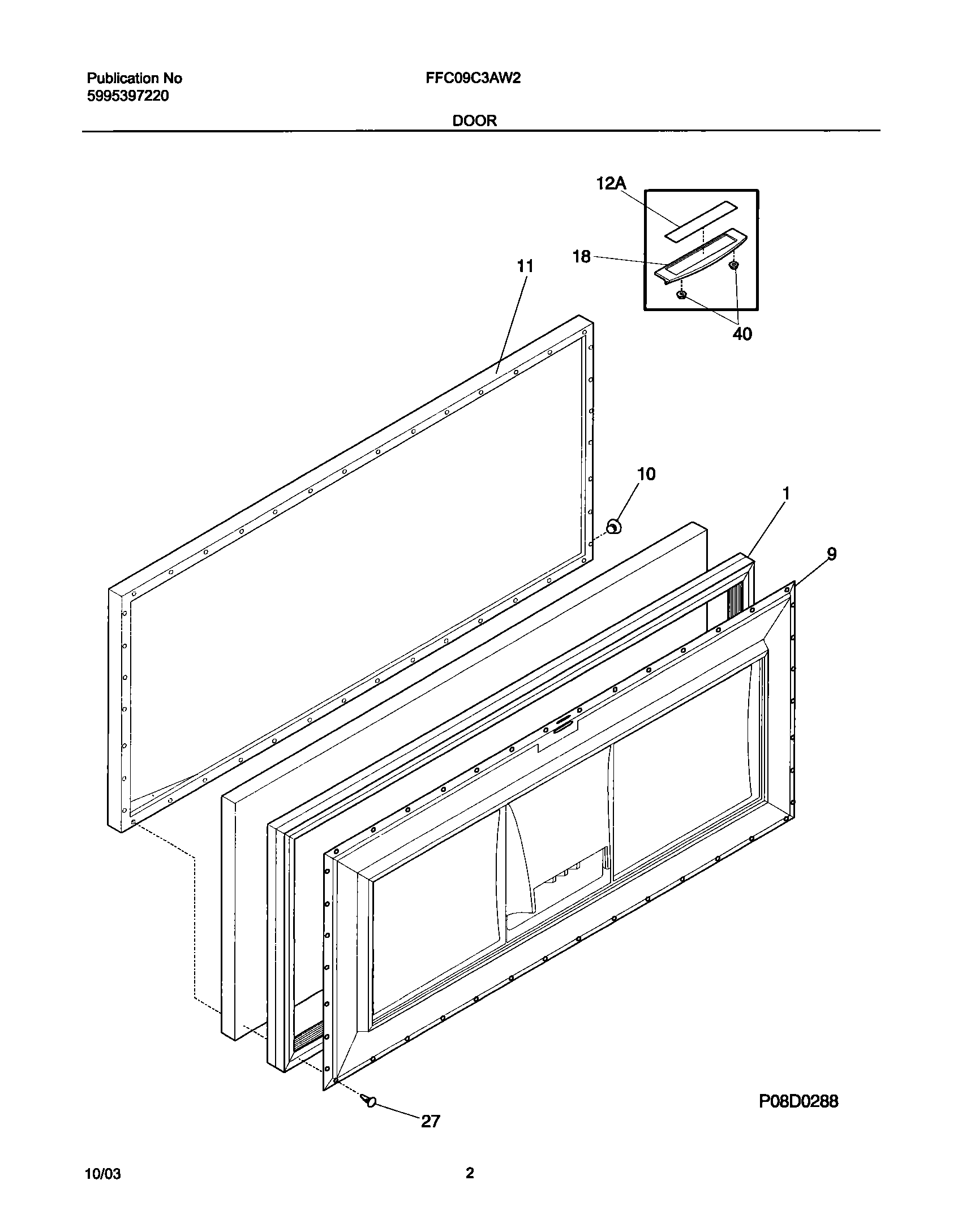 Publication No
5995397220

FFC09C3AW2

DOOR

12A

18

11

40

10

1

9

27

P08D0288

10/03

2