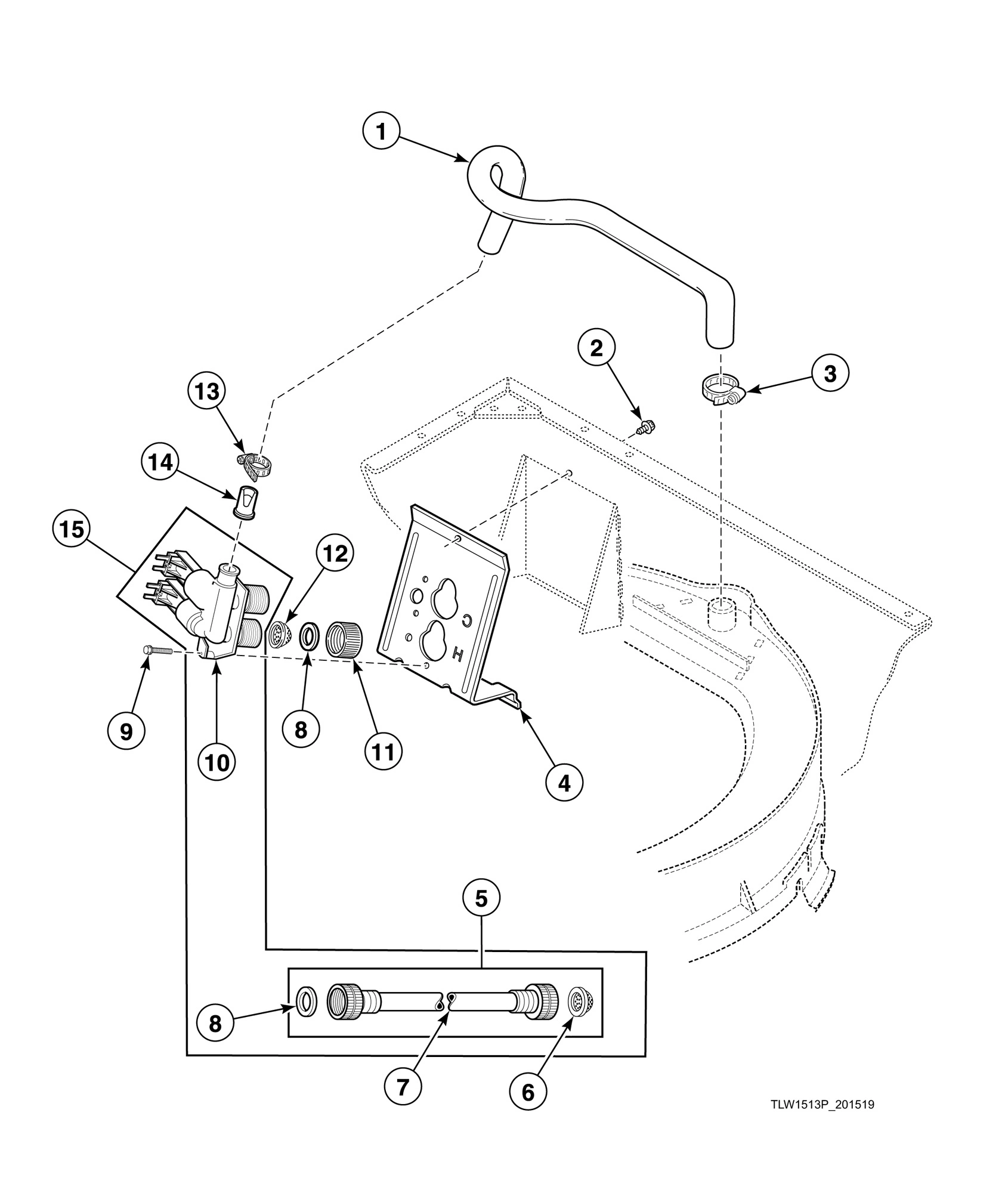 1

2

3

13

14

15

12

C

H

9

10

8

11

4

5

8

7

6

TLW1513P_201519