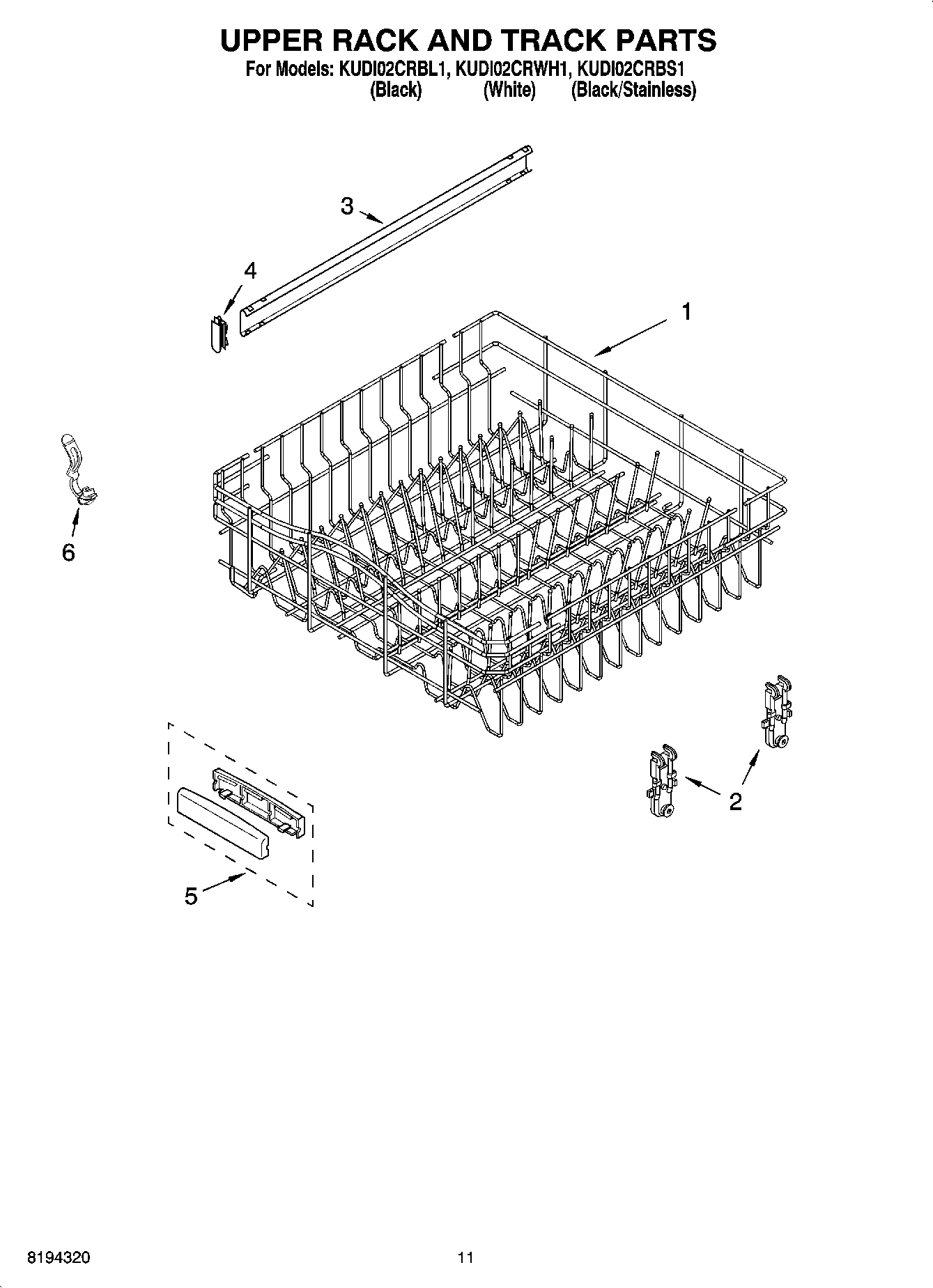 UPPER RACK AND TRACK PARTS
For Models: KUDI02CRBL1, KUDI02CRWH1, KUDI02CRBS1
(Black) (White) (Black/Stainless)

3
4
1
6
2
5

8194320
11