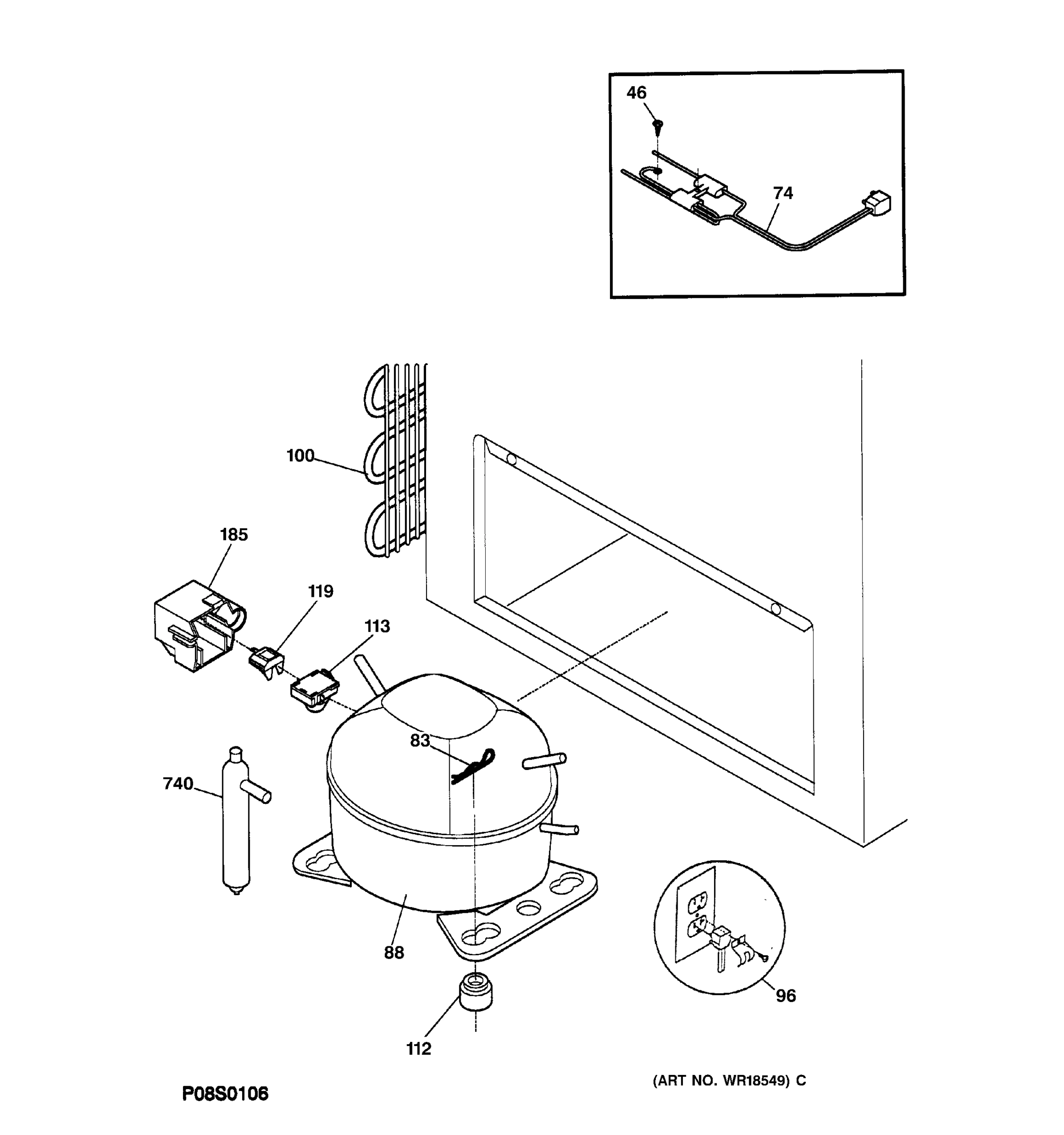 46
74
100
185
119
113
83
740
88
96
112
P08S0106
(ART NO. WR18549) C