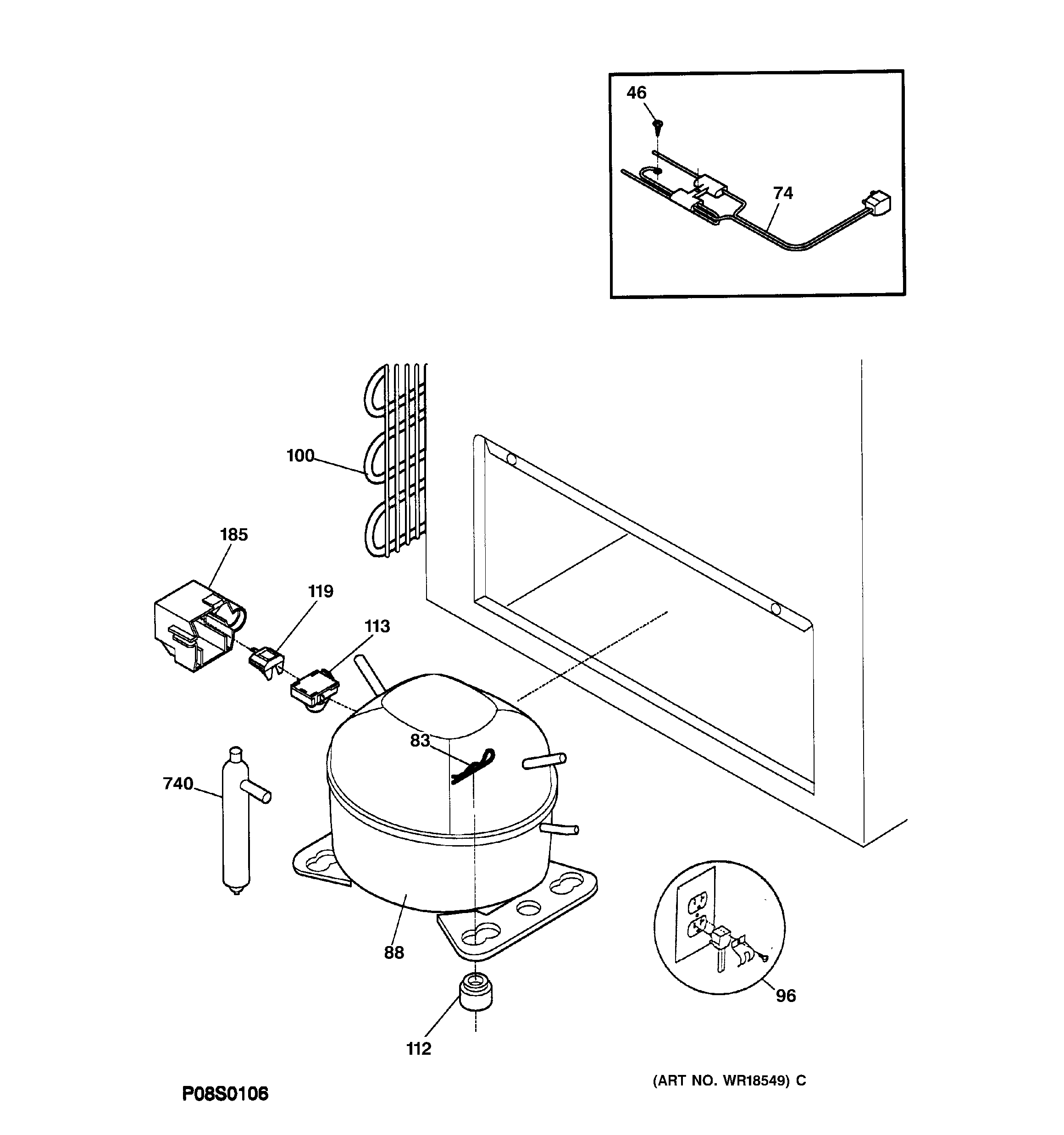 46

74

100

185

119

113

83

740

88

96

112

P08S0106

(ART NO. WR18549) C