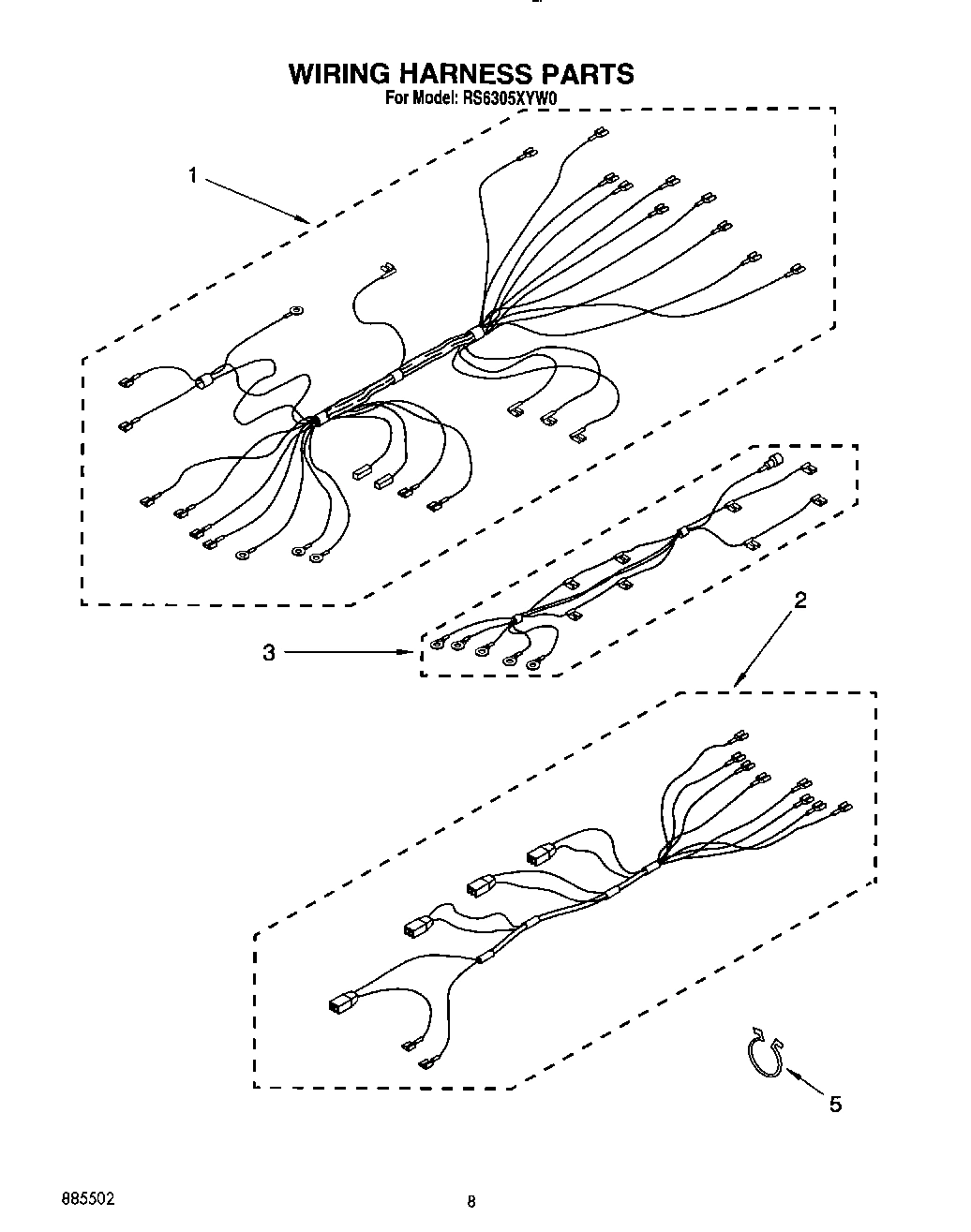 WIRING HARNESS PARTS
For Model: RS6305XYW0

1

3

2

5

885502

8