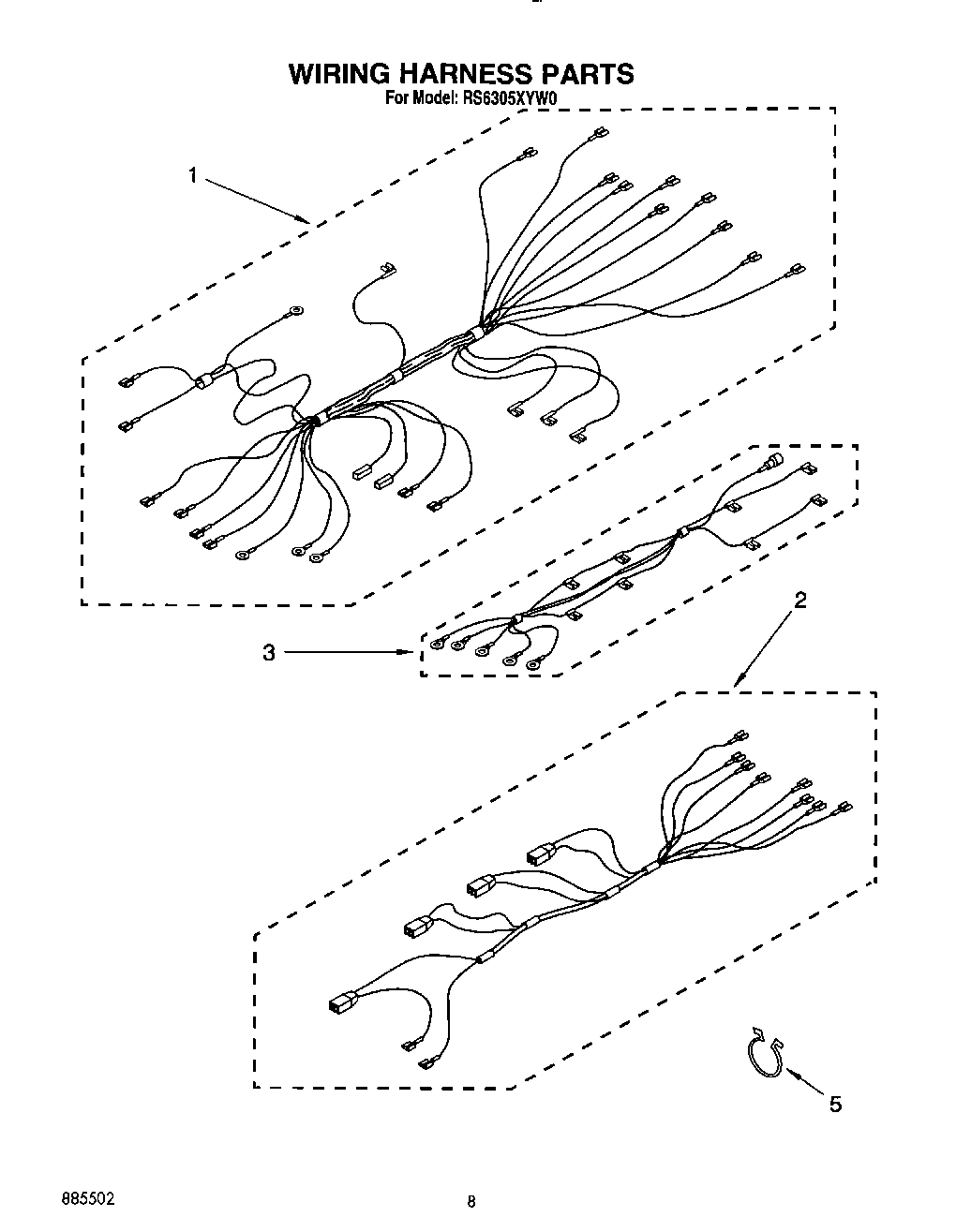 WIRING HARNESS PARTS
For Model: RS6305XYW0

1

3

2

5

885502

8