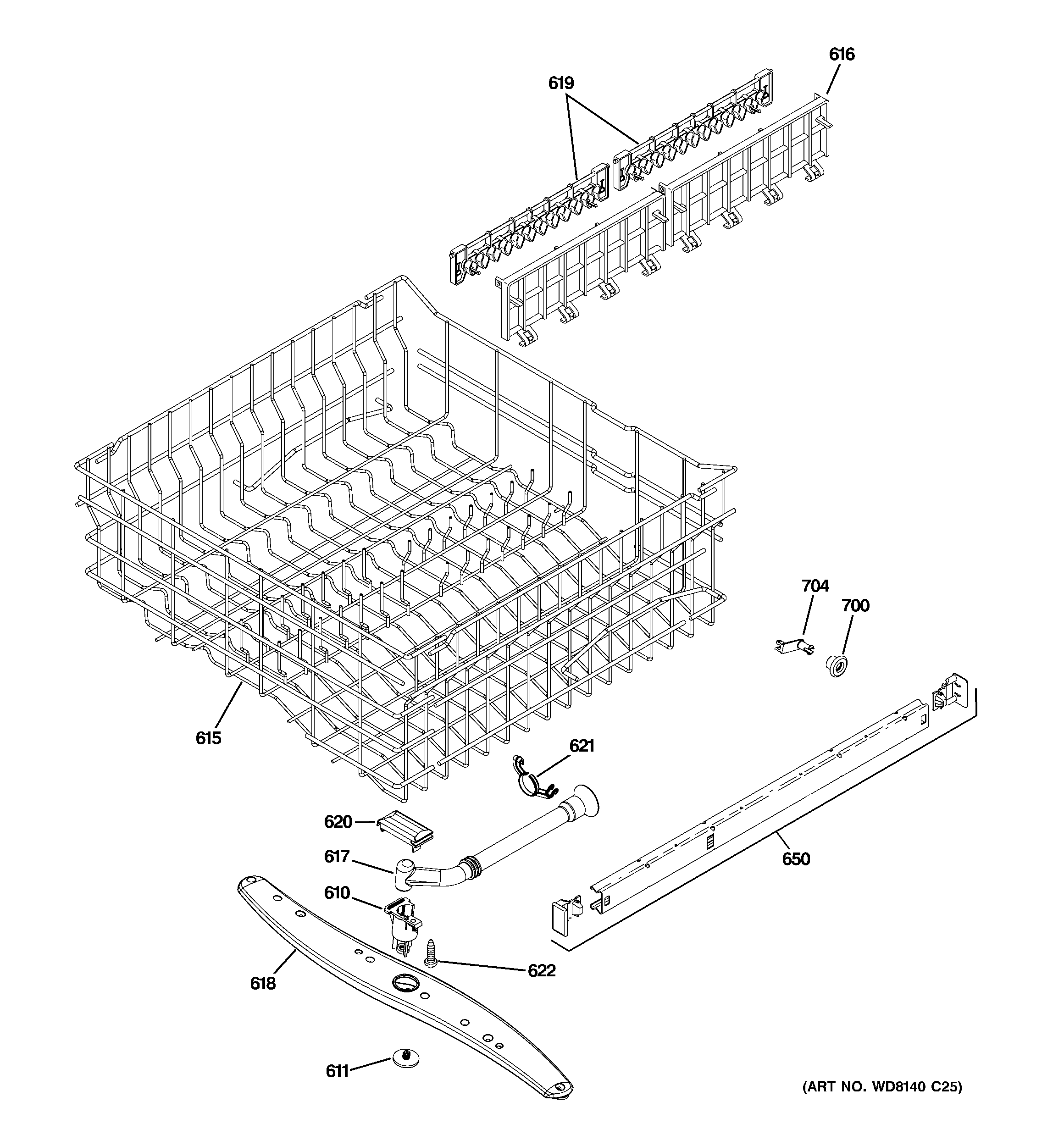 616
619
704
700
615
621
620
617
650
610
622
618
611
(ART NO. WD8140 C25)