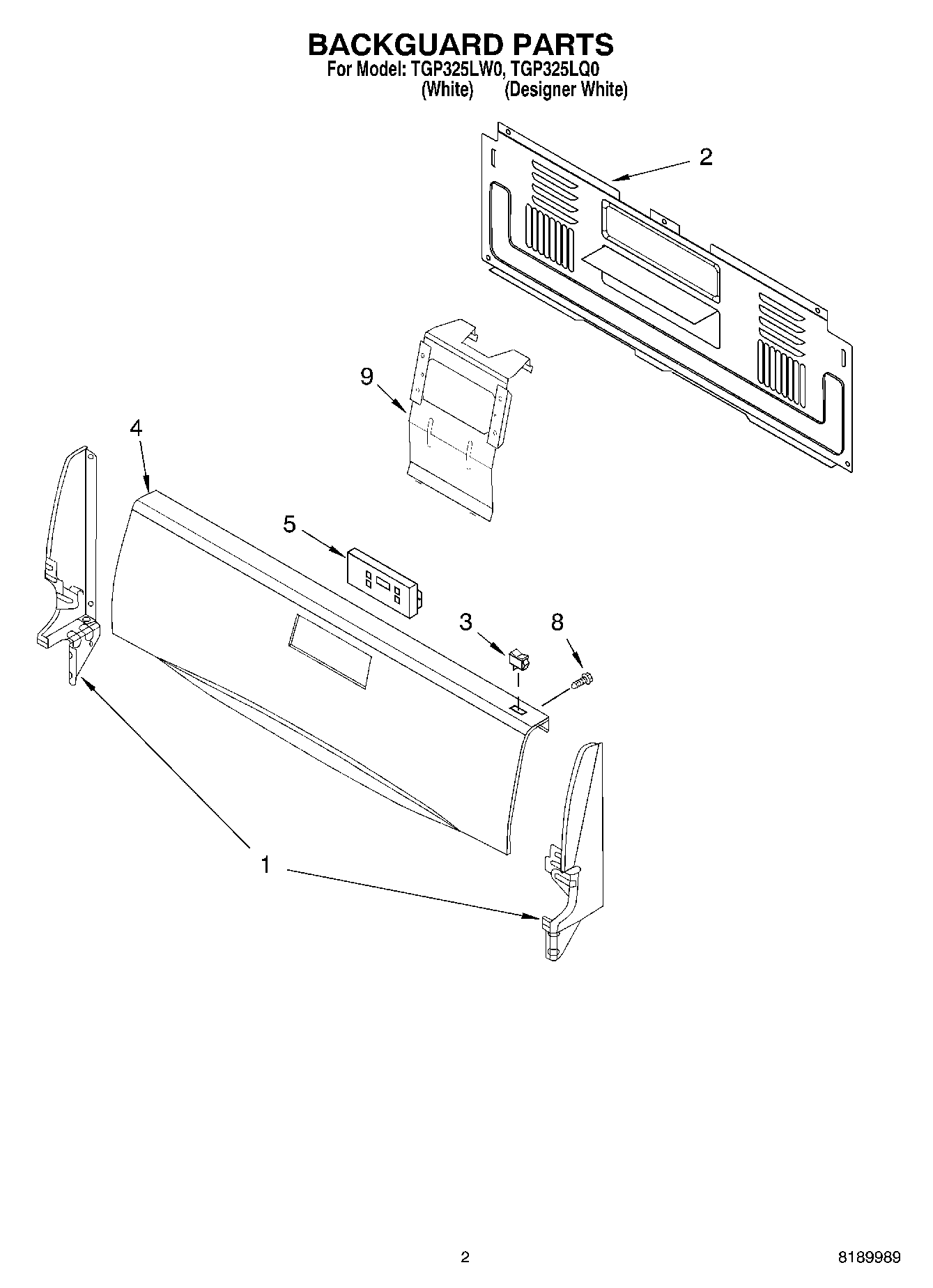 BACKGUARD PARTS
For Model: TGP325LW0, TGP325LQ0
(White) (Designer White)

2

9

4

5

3

8

1

2

8189989