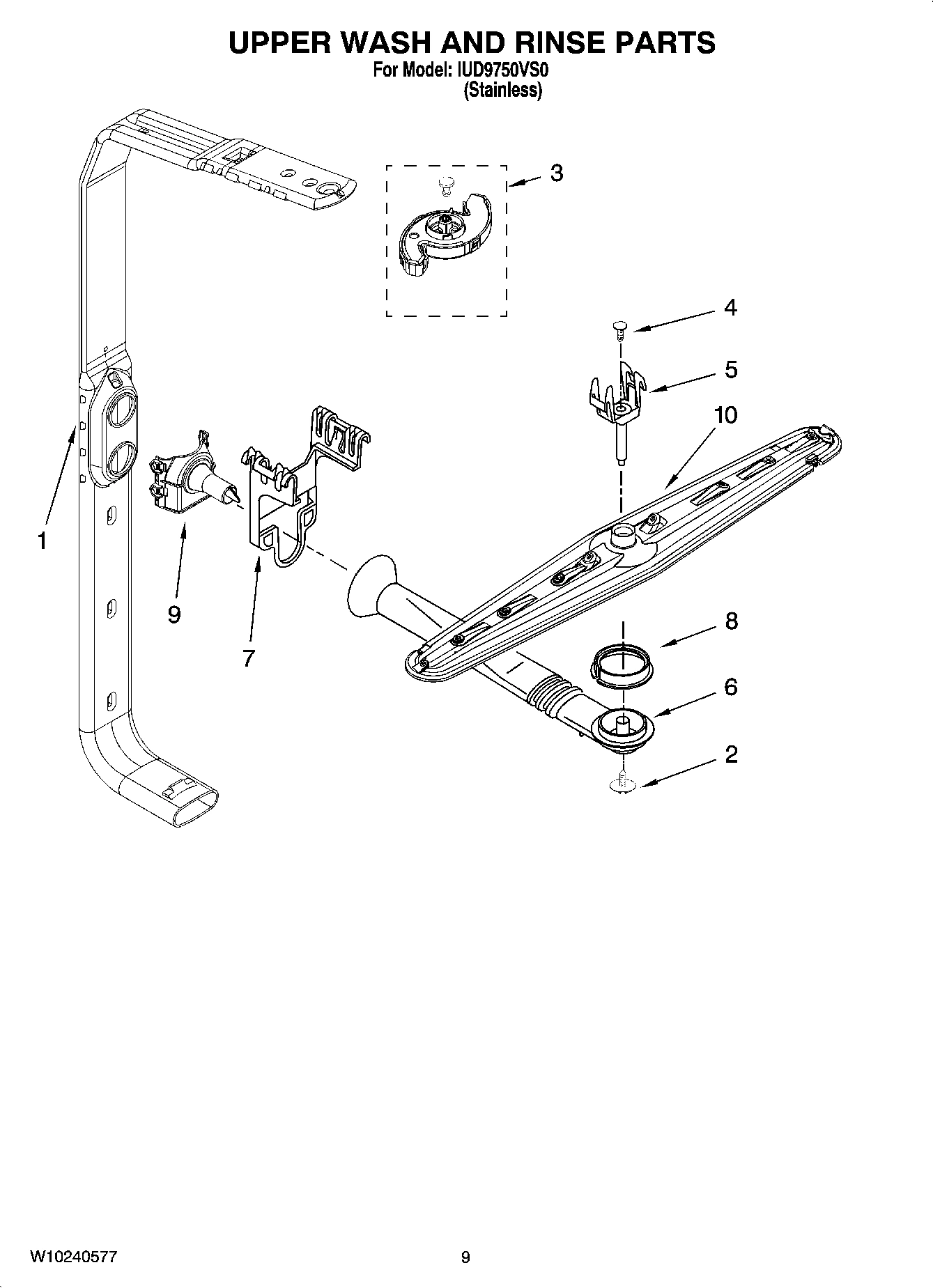 UPPER WASH AND RINSE PARTS
For Model: IUD9750VS0
(Stainless)

3

4

5

10

1

9

7

8

6

2

W10240577

9