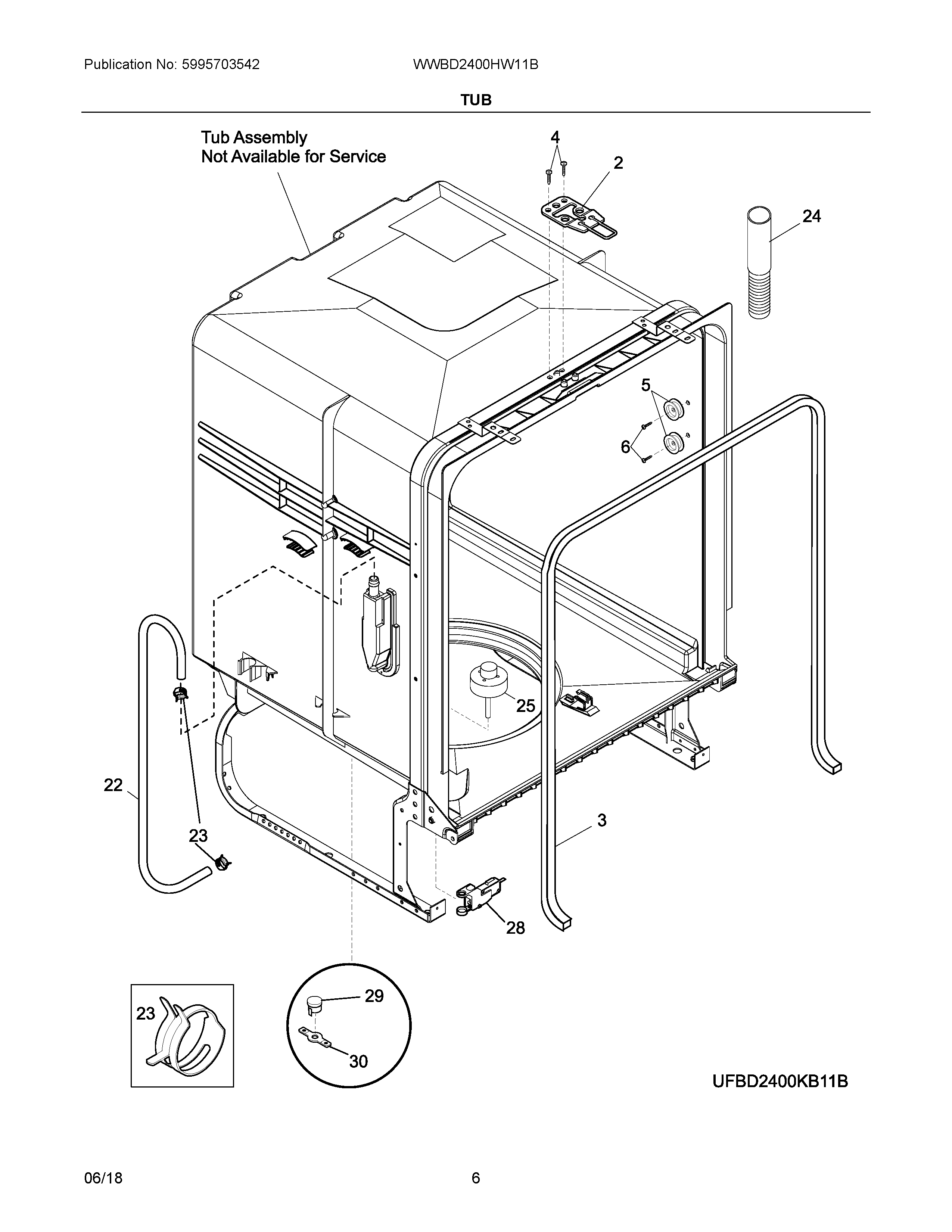 Publication No: 5995703542

WWBD2400HW11B

TUB

Tub Assembly
Not Available for Service

4

2

24

5

6

25

22

23

3

28

23

29

30

UFBD2400KB11B

06/18

6