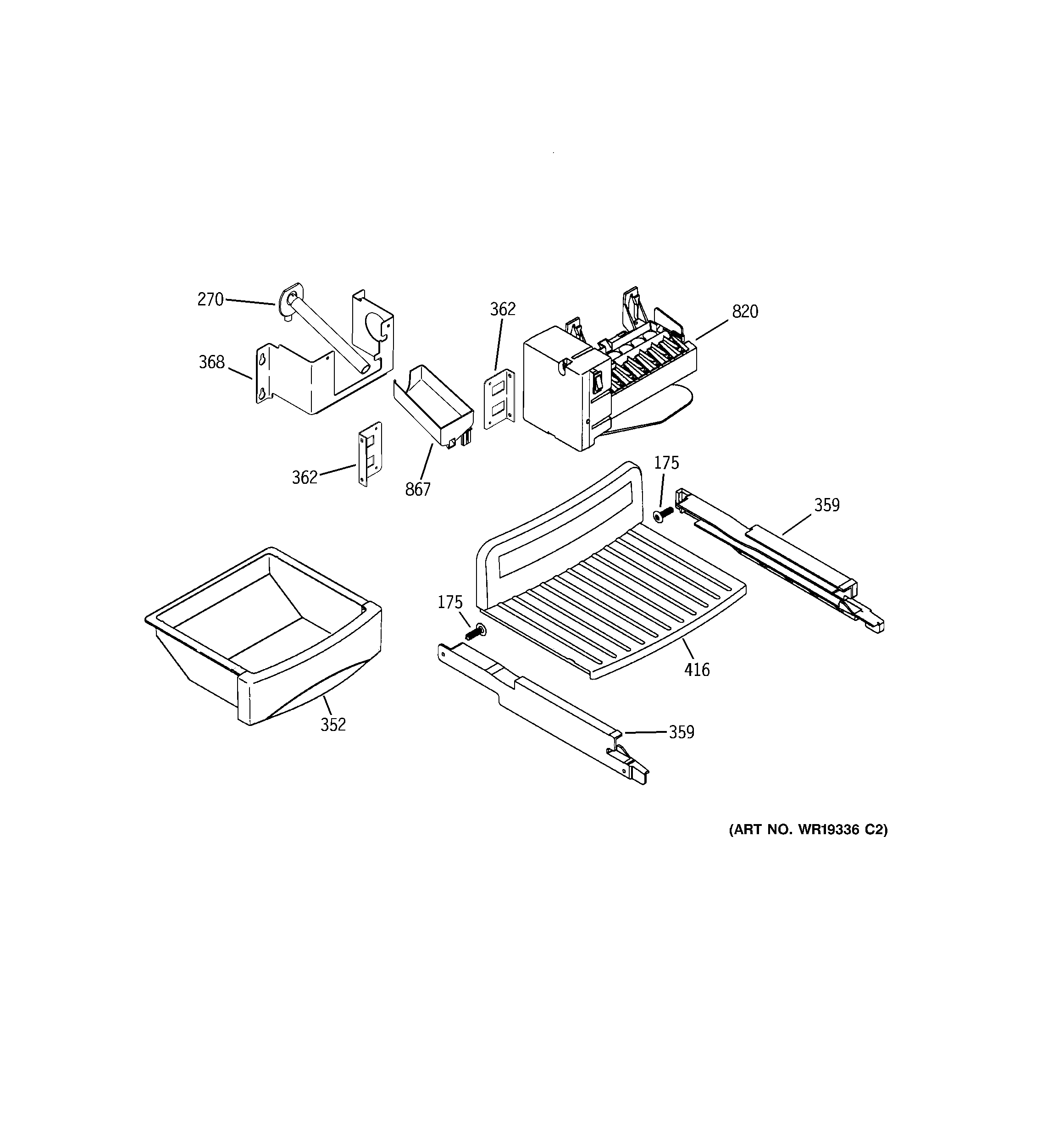 270
362
820
368
362
867
175
359
175
416
352
359

(ART NO. WR19336 C2)