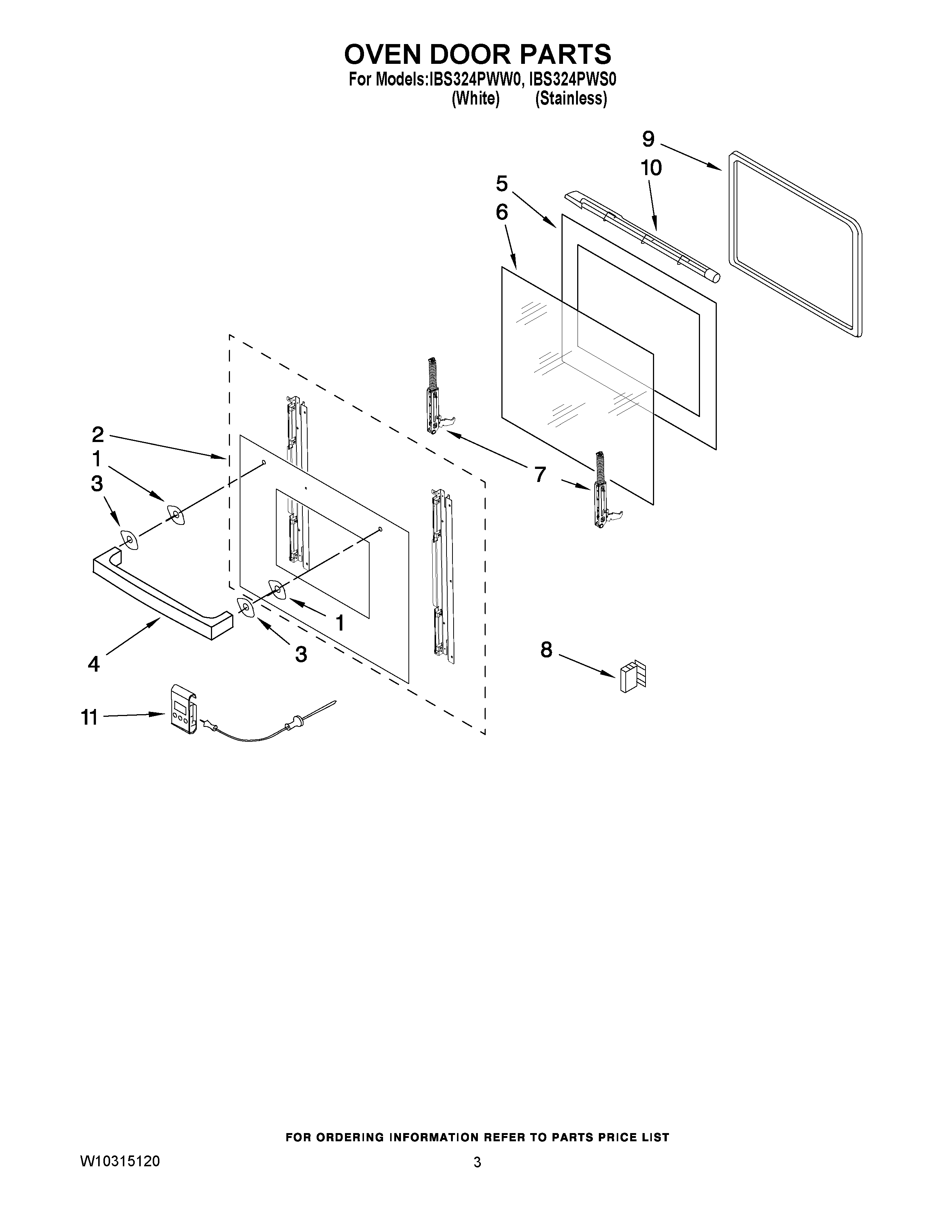 OVEN DOOR PARTS
For Models:IBS324PWW0, IBS324PWS0
(White) (Stainless)

9
10
5
6
2
1
3
7
1
3
4
8
11

FOR ORDERING INFORMATION REFER TO PARTS PRICE LIST

W10315120

3