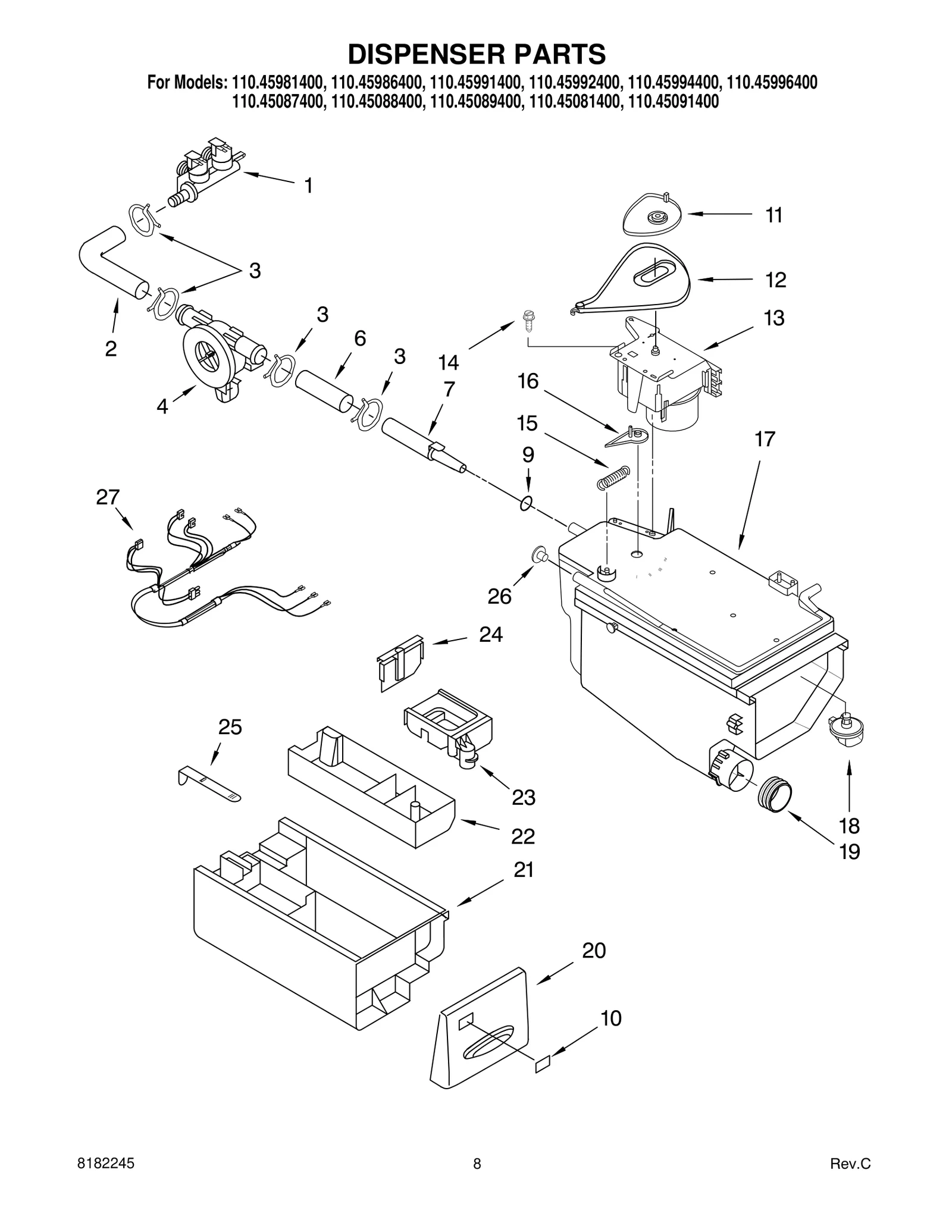 DISPENSER PARTS

For Models: 110.45981400, 110.45986400, 110.45991400, 110.45992400, 110.45994400, 110.45996400
110.45087400, 110.45088400, 110.45089400, 110.45081400, 110.45091400

1
11
3
12
2
3
13
6
3
14
7
16
4
15
17
9
27
26
24
25
23
22
18
19
21
20
10

8182245
8
Rev.C