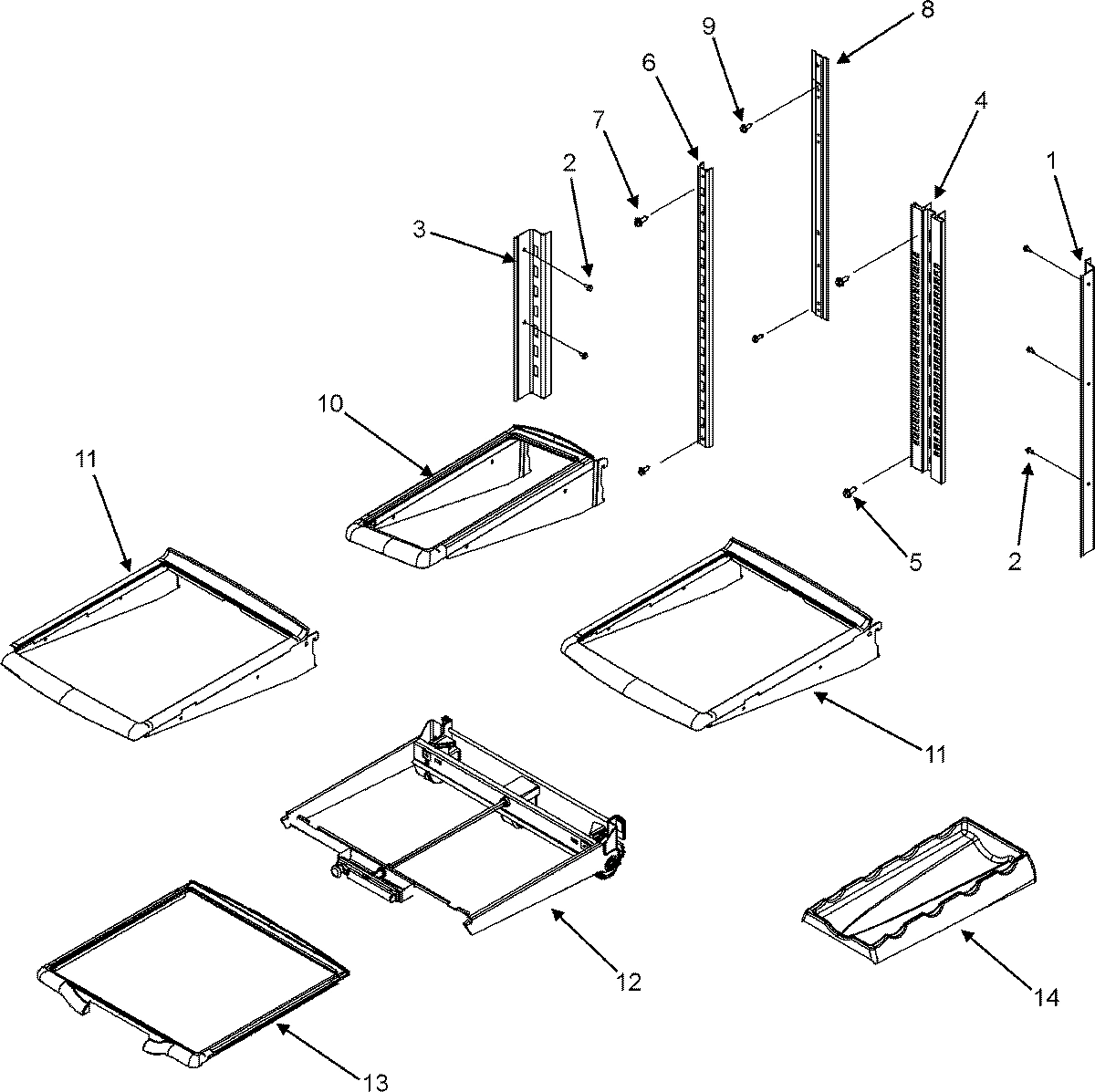 9
8
6
7
4
2
1
3
10
11
5
2
11
12
14
13