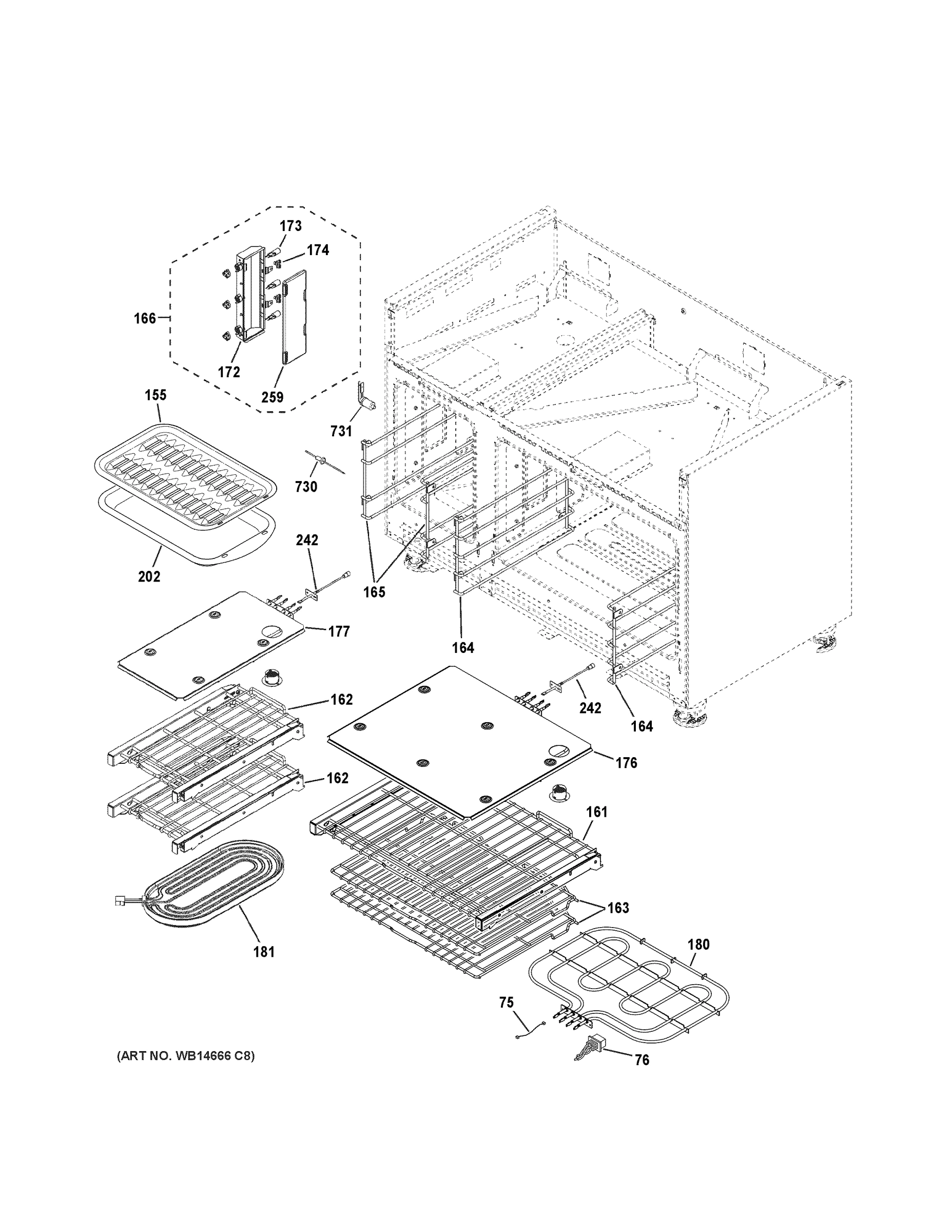 173
174
166
172
259
155
731
730
202
242
165
177
164
162
242
164
176
162
161
163
181
180
75
76
(ART NO. WB14666 C8)