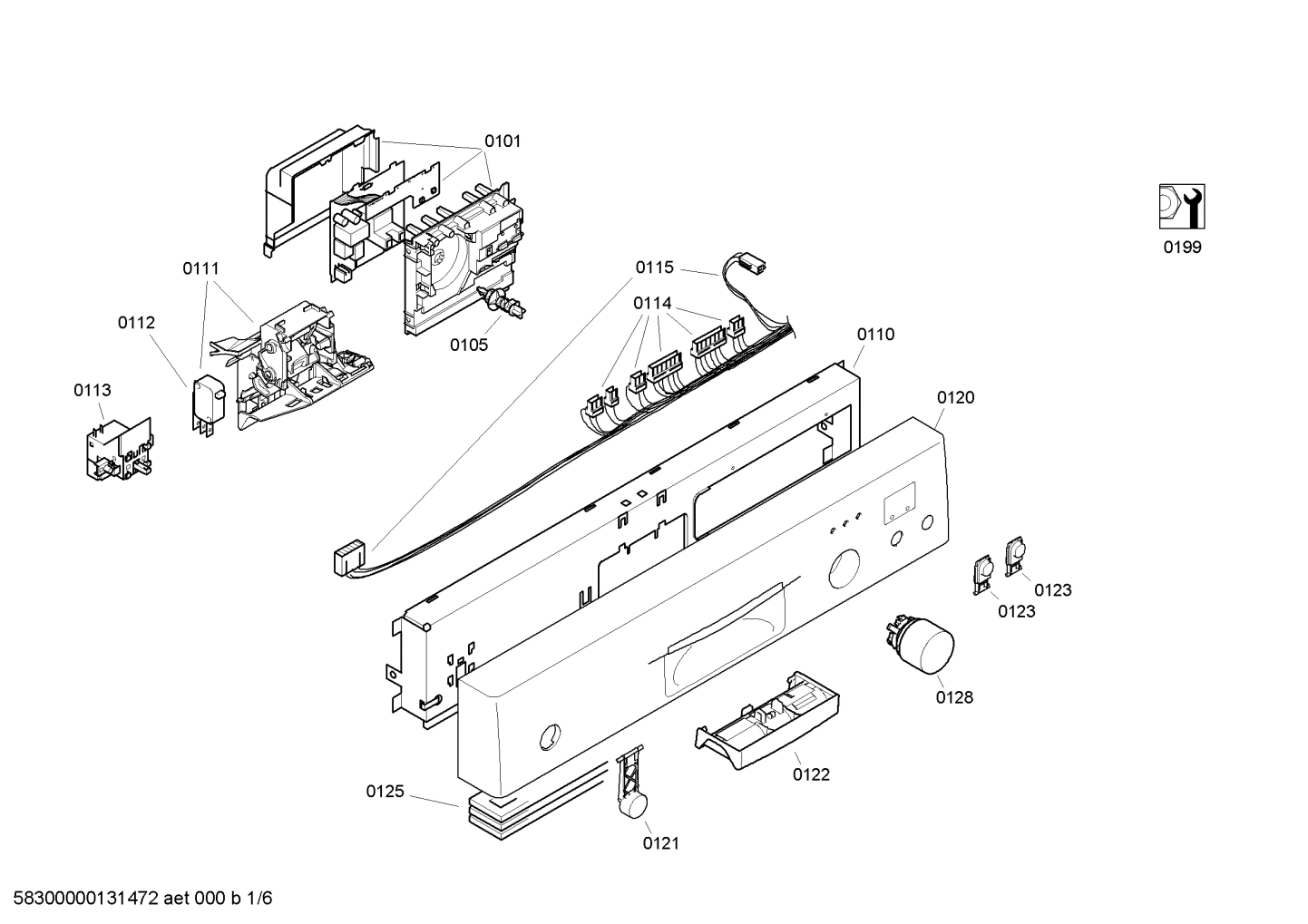 0101

0199

0111

0115

0112

0114

0105

0110

0113

0120

0123

0123

0128

0122

0125

0121

58300000131472 aet 000 b 1/6