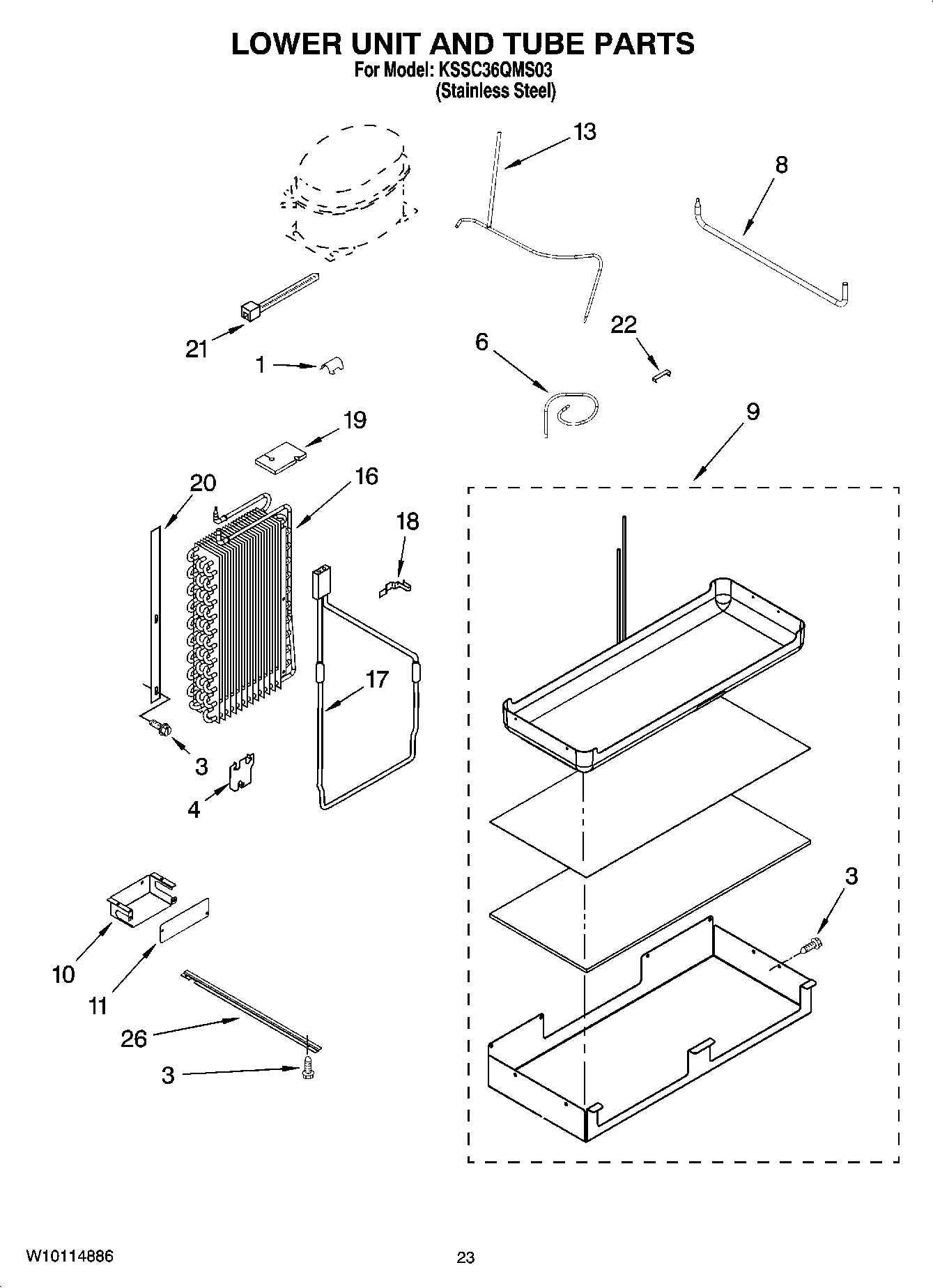 LOWER UNIT AND TUBE PARTS
For Model: KSSC36QMS03
(Stainless Steel)

13
8
21
1
6
22
19
9
20
16
18
17
3
4
3
10
11
26
3

W10114886
23