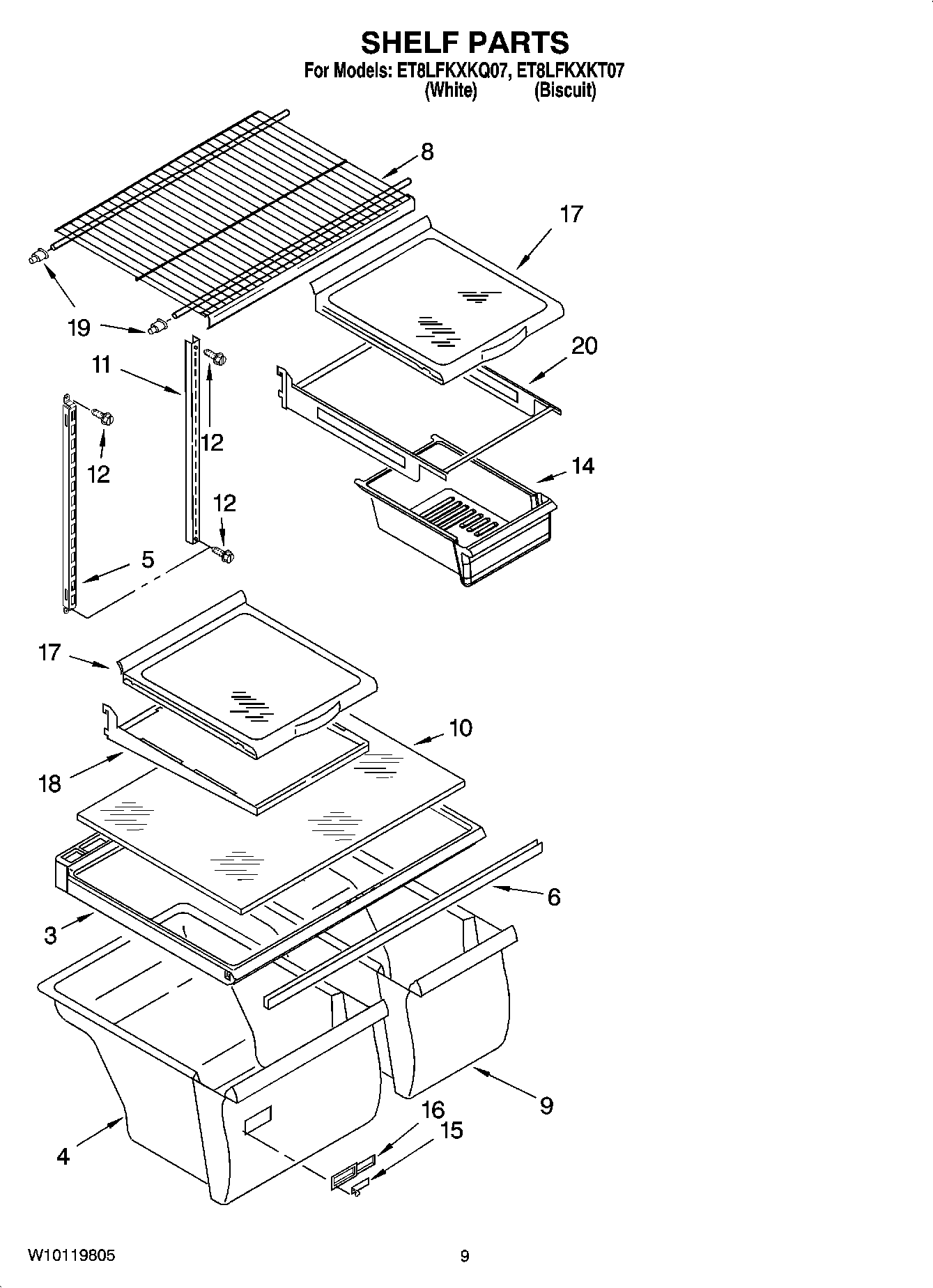 SHELF PARTS
For Models: ET8LFKXKQ07, ET8LFKXKT07
(White) (Biscuit)

8
17
19
11
20
12
12
12
14
5
17
10
18
6
3
9
16
15
4

W10119805
9