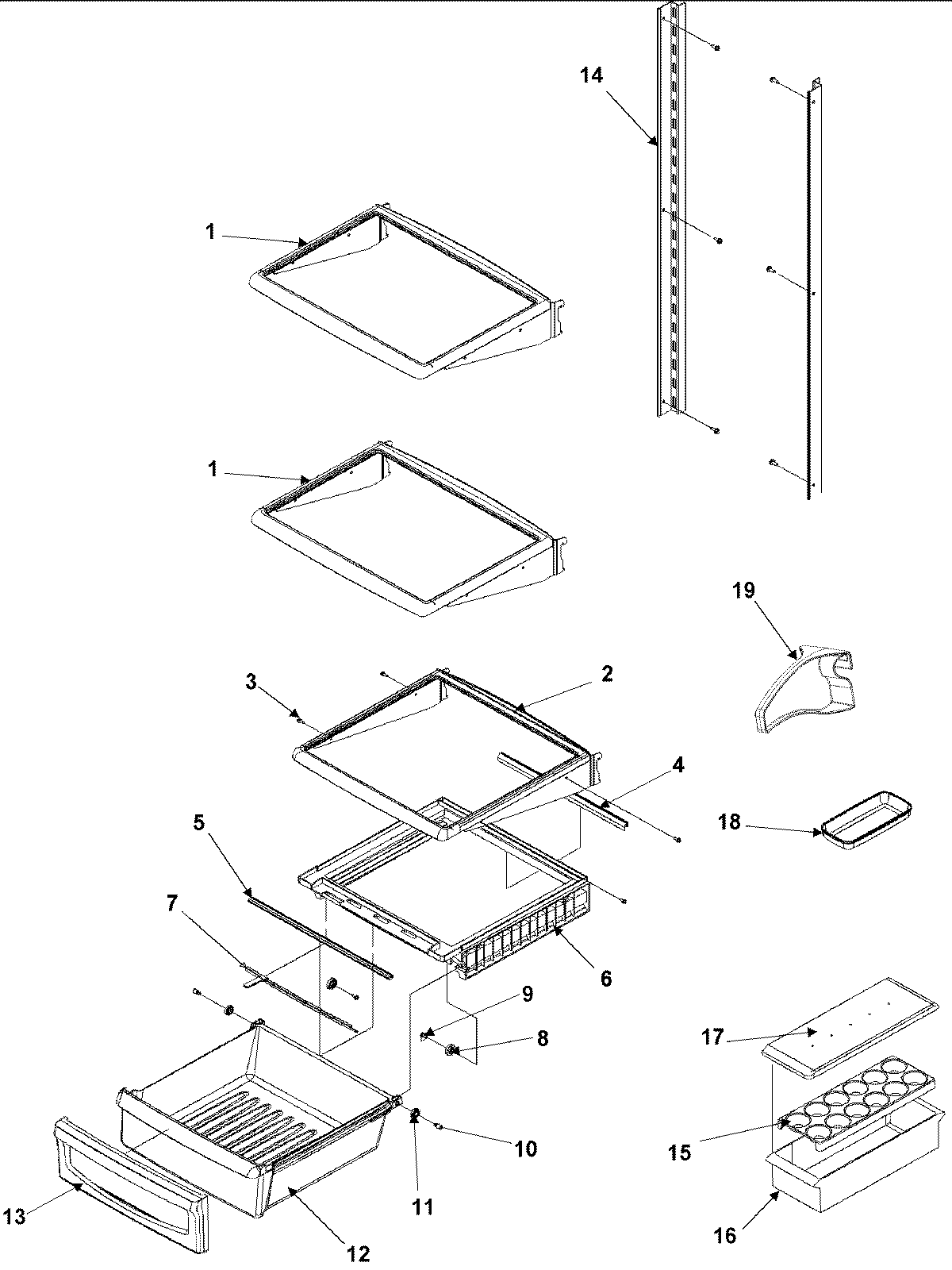 14

1

1

19

3

2

4

18

5

7

6

9

8

17

10

15

11

13

12

16