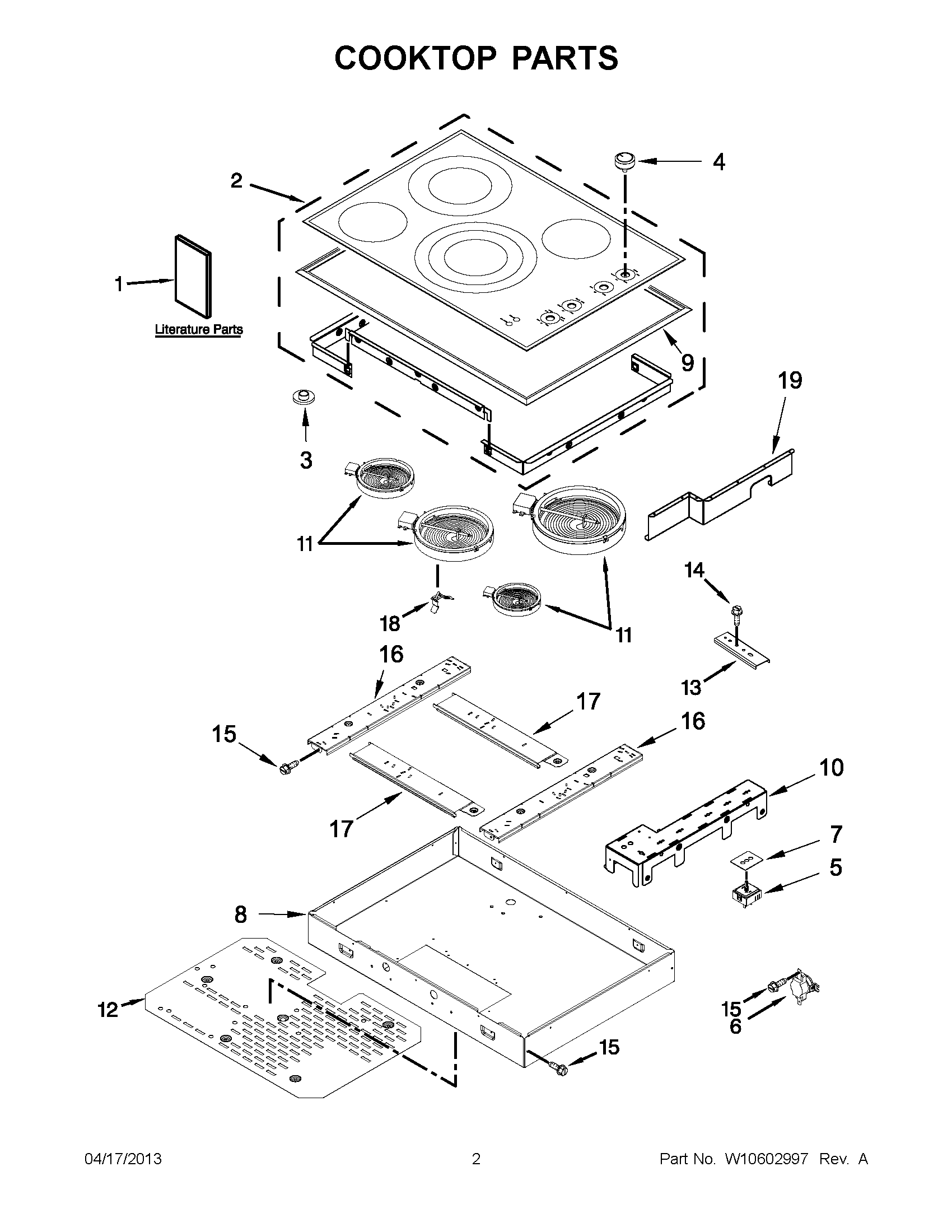 COOKTOP PARTS

2

4

1

Literature Parts

9

19

3

11

14

18

11

16

13

17

15

16

10

17

7

5

8

12

15

6

15

04/17/2013

2

Part No. W10602997 Rev. A