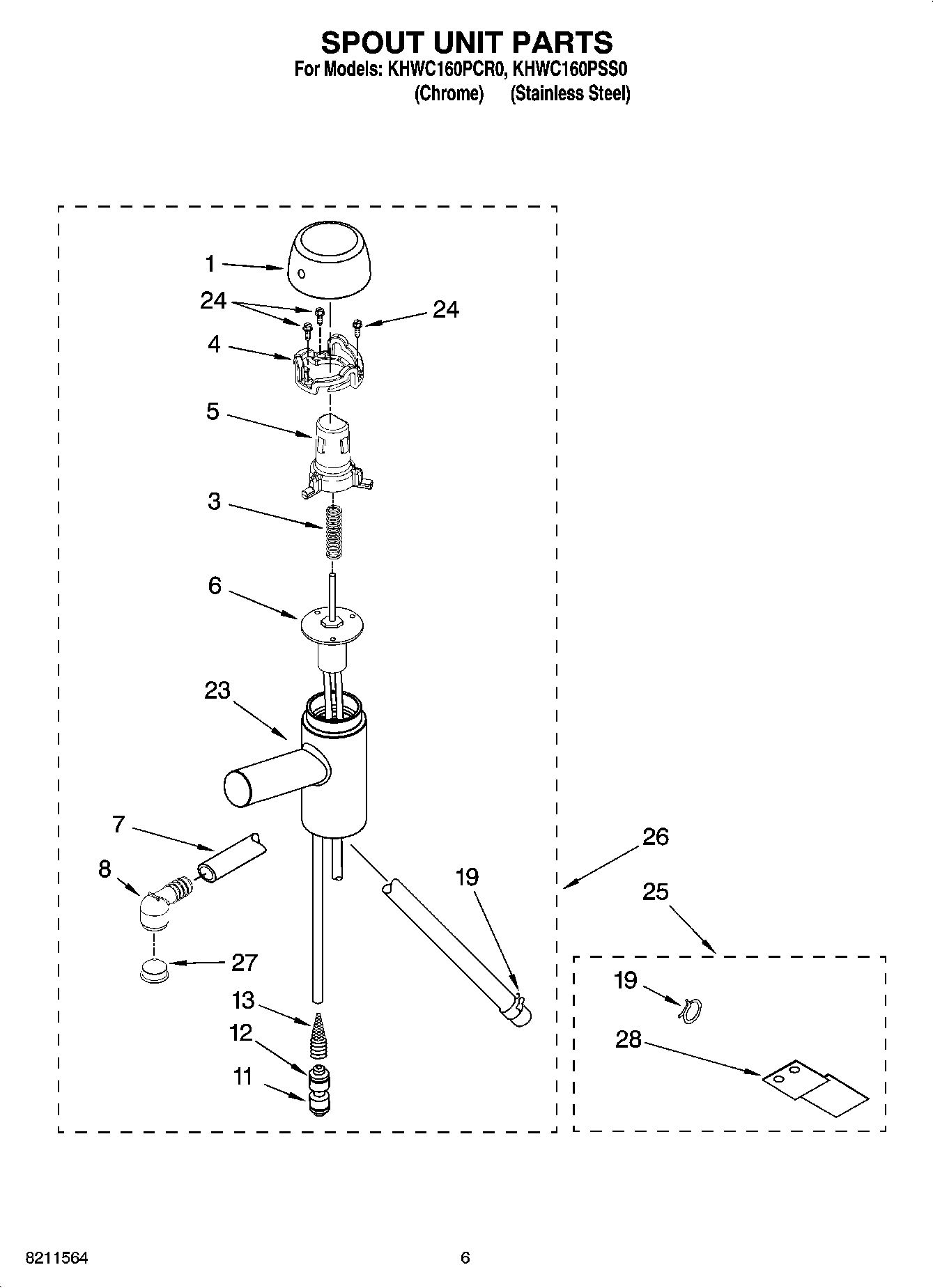 SPOUT UNIT PARTS
For Models: KHWC160PCR0, KHWC160PSS0
(Chrome) (Stainless Steel)

1
24
24
4
5
3
6
23
7
8
27
13
12
11
19
26
25
19
28

8211564

6