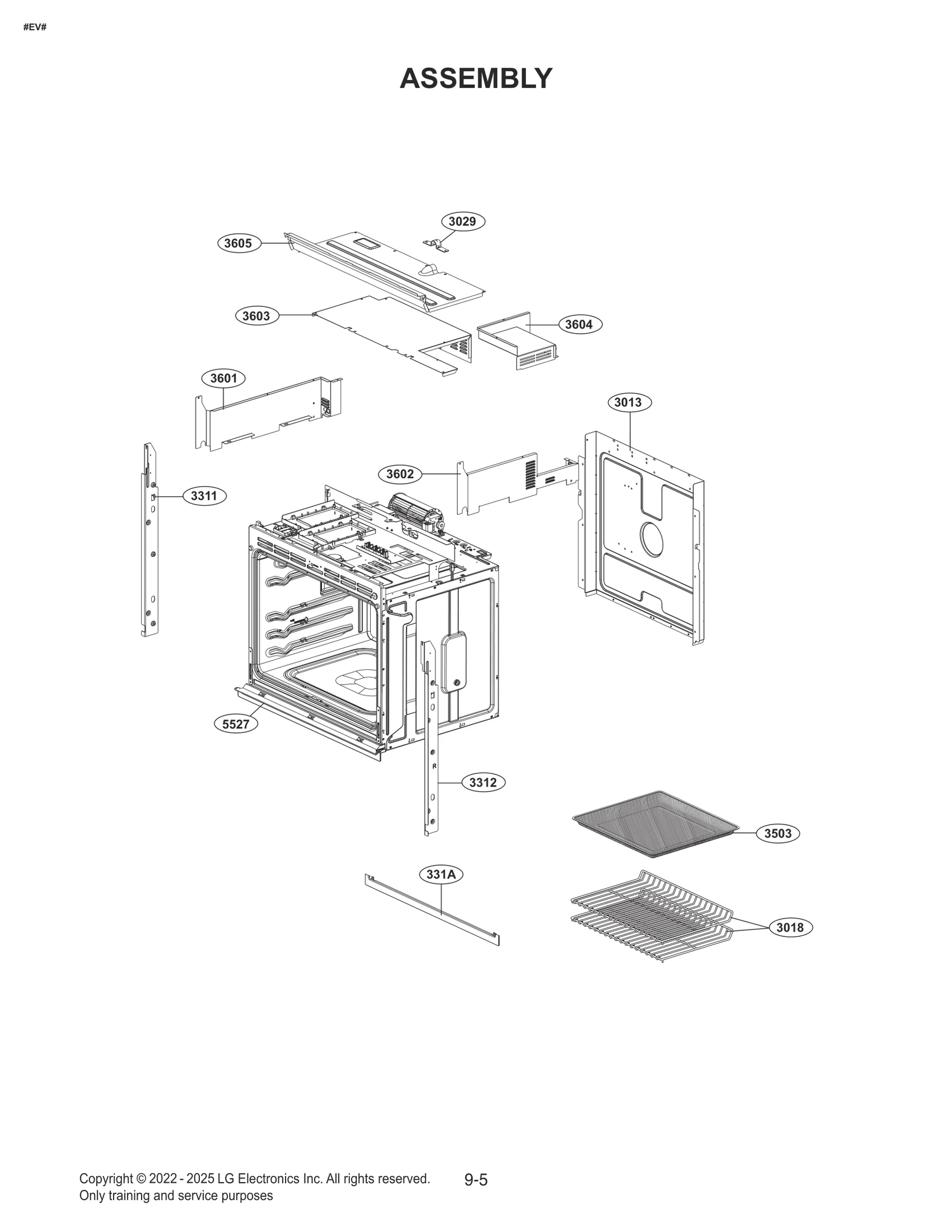 #EV#

ASSEMBLY

3029
3605
3603
3604
3601
3013
3602
3311
5527
R
3312
3503
331A
3018

Copyright © 2022 - 2025 LG Electronics Inc. All rights reserved. Only training and service purposes

9-5